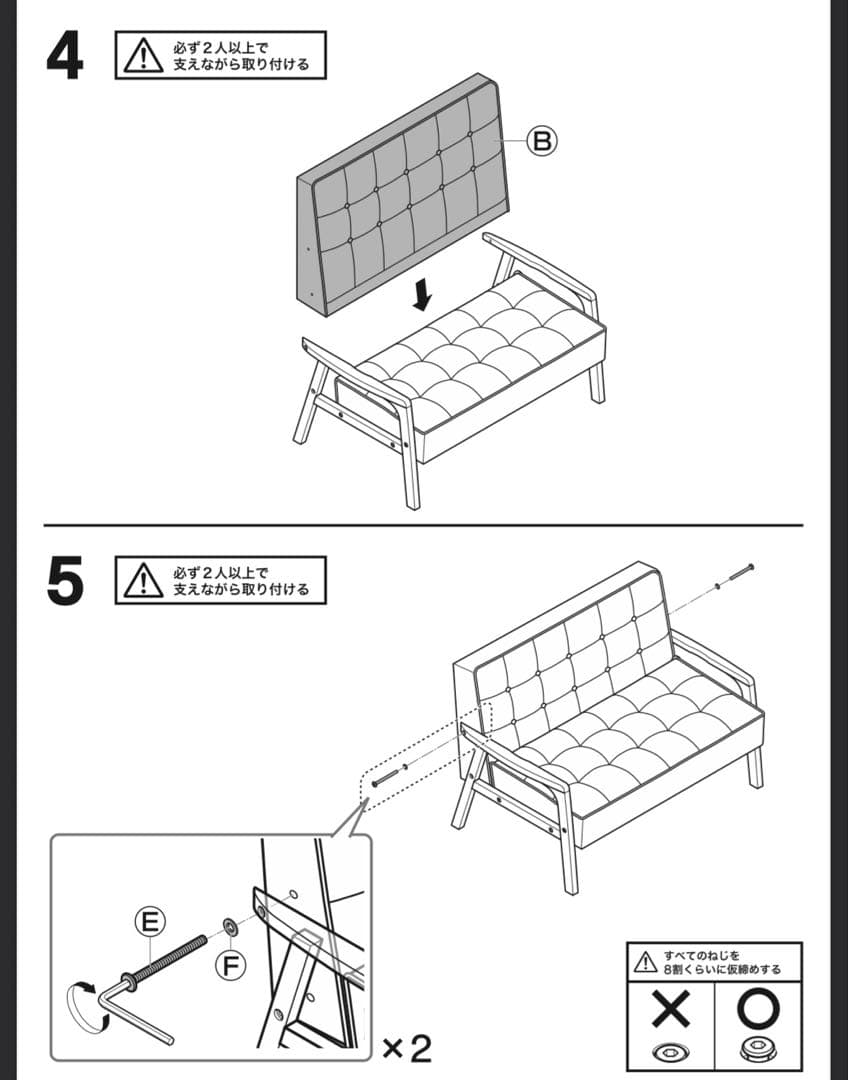 4

必ず2人以上で
支えながら取り付ける

B

5

必ず2人以上で
支えながら取り付ける

E

F

×2

すべてのねじを
8割くらいに仮締めする

×

○