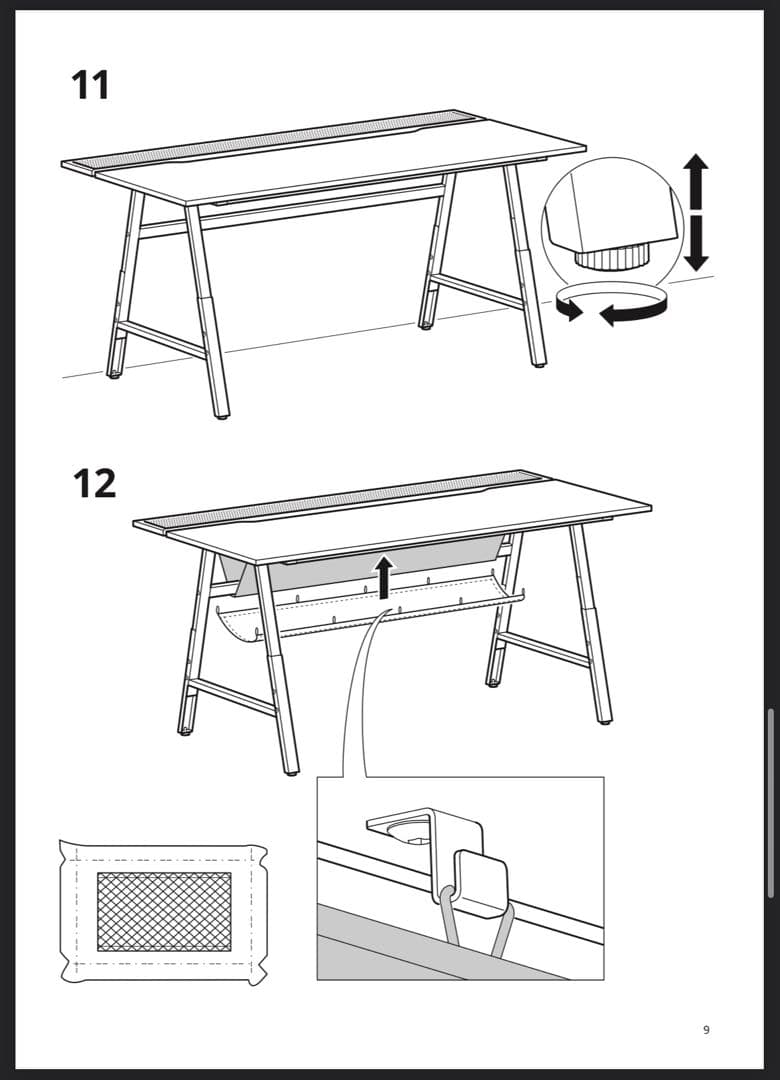 11

12

9