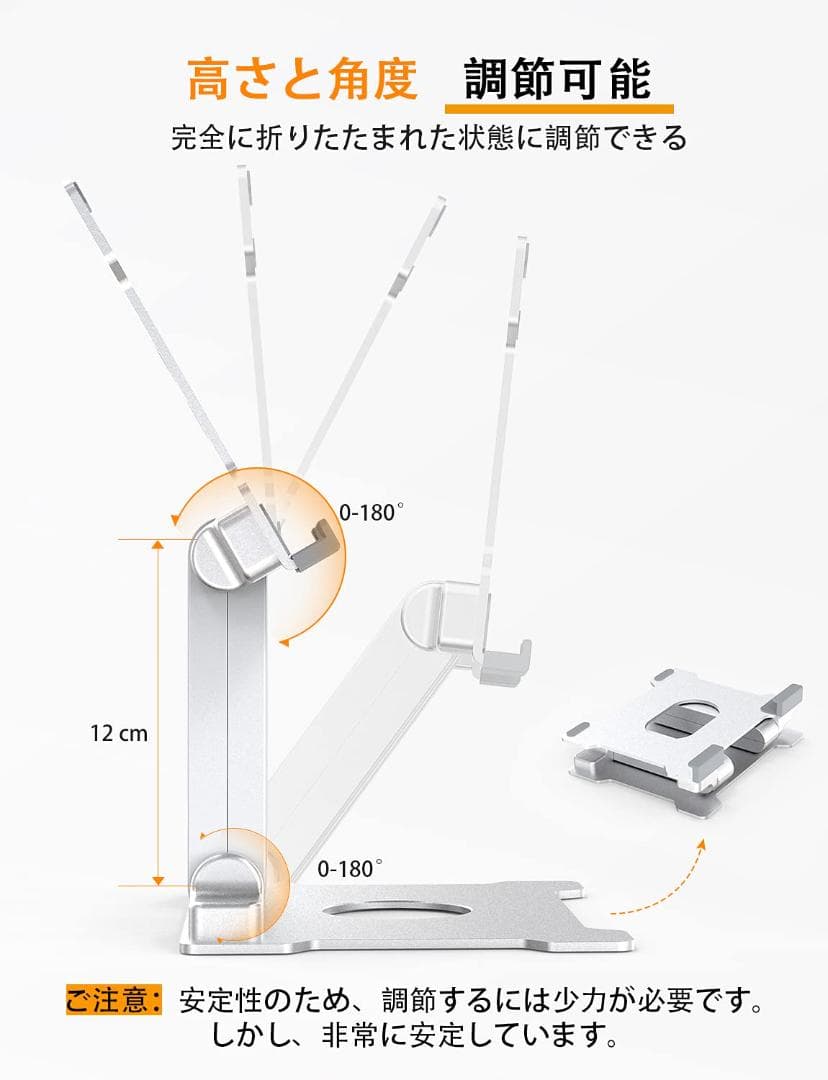 高さと角度 調節可能

完全に折りたたまれた状態に調節できる

0-180°

12 cm

0-180°

ご注意: 安定性のため、調節するには少力が必要です。しかし、非常に安定しています。