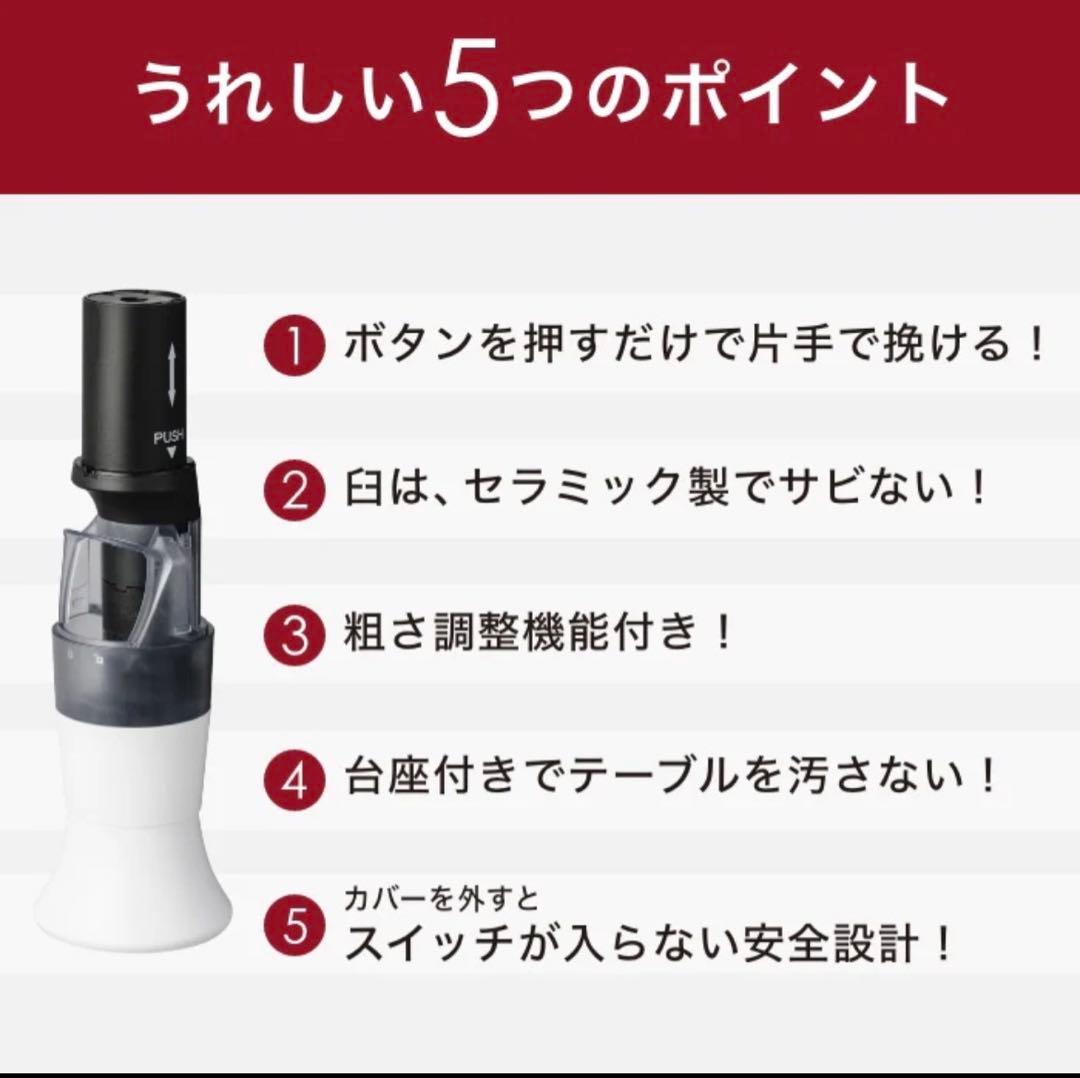 うれしい5つのポイント

PUSH

1 ボタンを押すだけで片手で挽ける！

2 臼は、セラミック製でサビない！

3 粗さ調整機能付き！

4 台座付きでテーブルを汚さない！

5 カバーを外すと
スイッチが入らない安全設計！