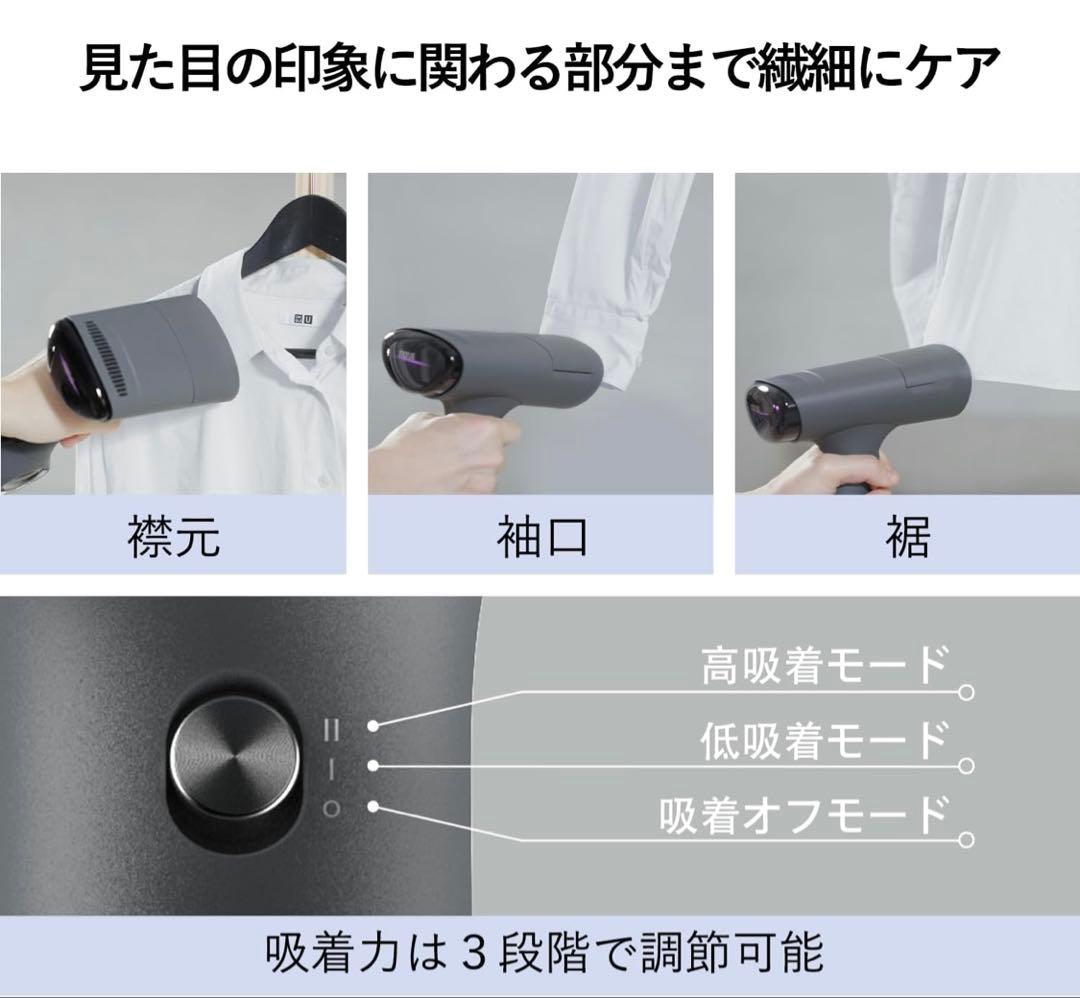 見た目の印象に関わる部分まで繊細にケア

襟元

袖口

裾

II
I
O

高吸着モード
低吸着モード
吸着オフモード

吸着力は３段階で調節可能