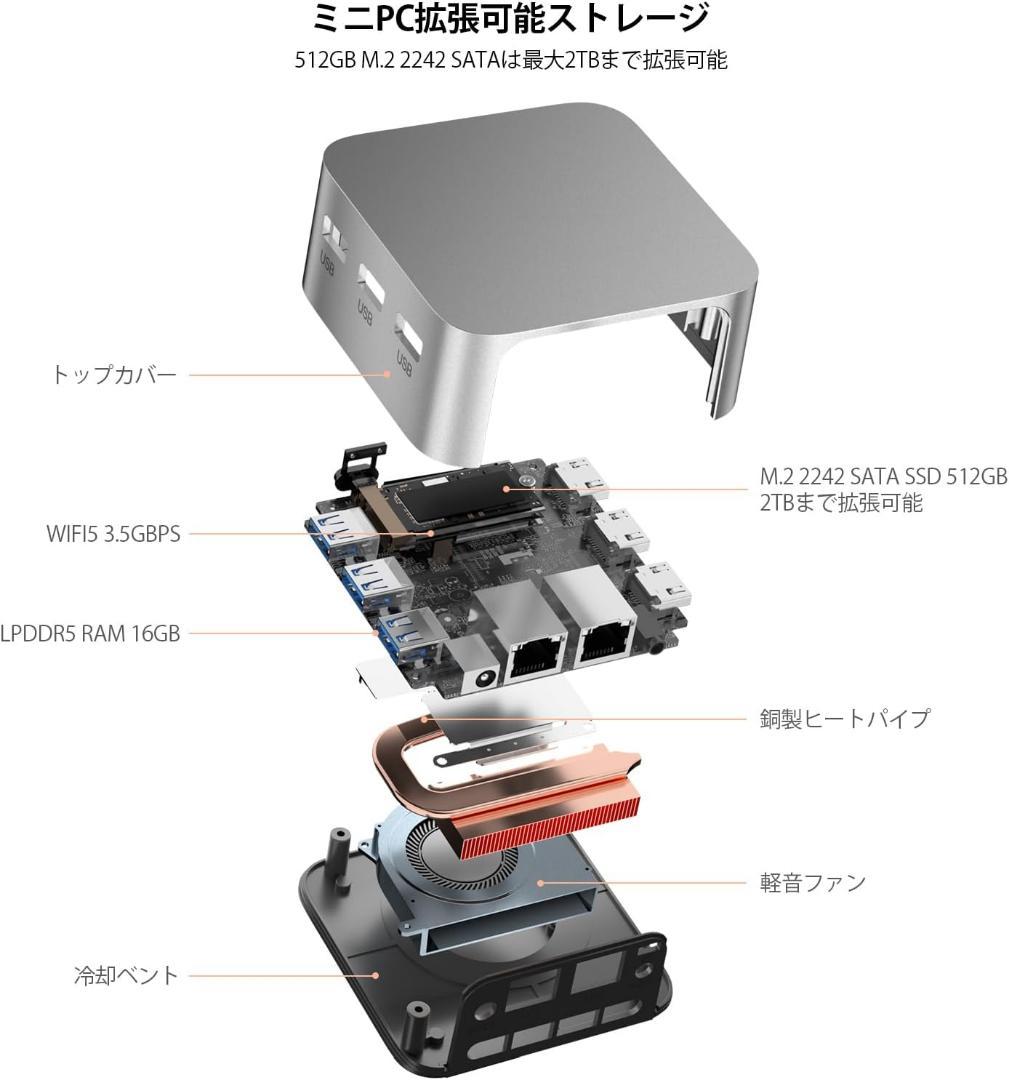 ミニPC拡張可能ストレージ
512GB M.2 2242 SATAは最大2TBまで拡張可能

USB
USB
USB

トップカバー

M.2 2242 SATA SSD 512GB
2TBまで拡張可能

WIFI5 3.5GBPS

LPDDR5 RAM 16GB

銅製ヒートパイプ

軽音ファン

冷却ベント