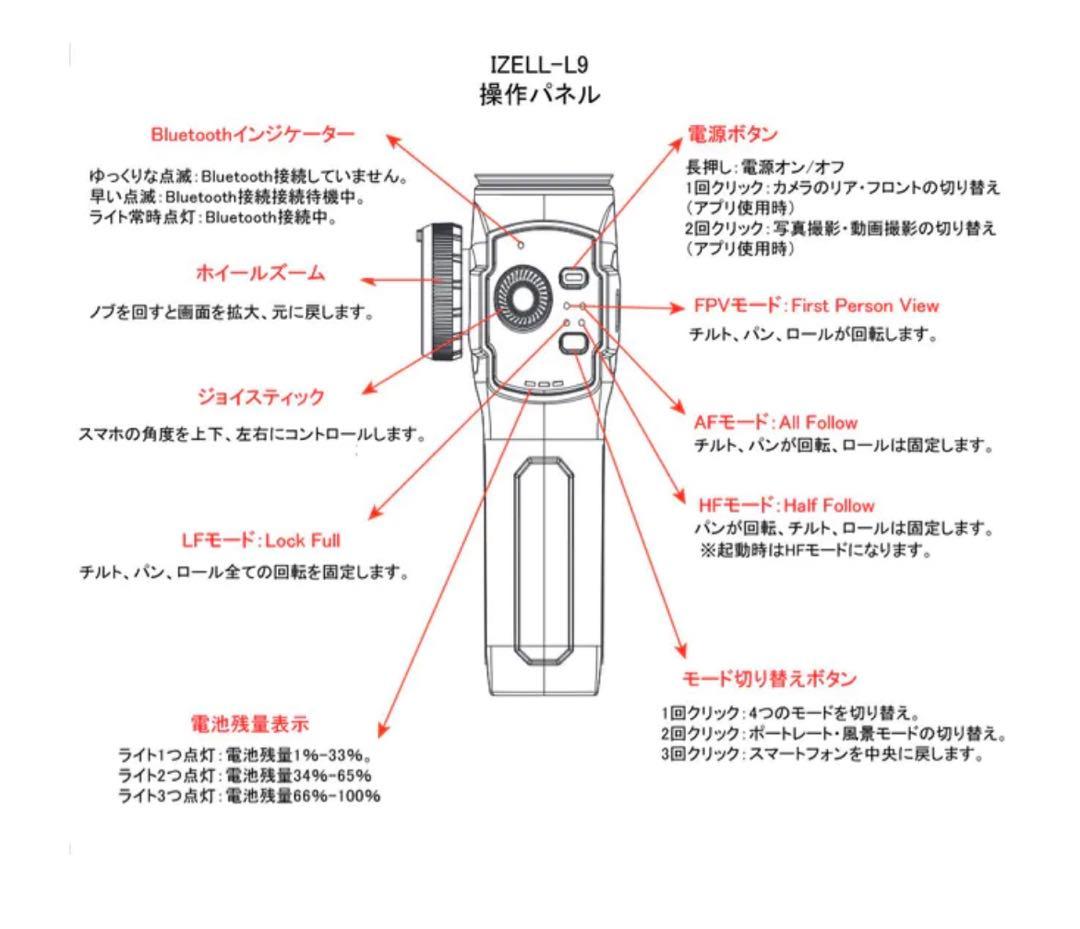 IZELL-L9
操作パネル

Bluetoothインジケーター

ゆっくりな点滅：Bluetooth接続していません。
早い点滅：Bluetooth接続接続待機中。
ライト常時点灯：Bluetooth接続中。

ホイールズーム

ノブを回すと画面を拡大、元に戻します。

ジョイスティック

スマホの角度を上下、左右にコントロールします。

LFモード：Lock Full

チルト、パン、ロール全ての回転を固定します。

電池残量表示

ライト1つ点灯：電池残量1%-33%。
ライト2つ点灯：電池残量34%-65%
ライト3つ点灯：電池残量66%-100%

電源ボタン

長押し：電源オン/オフ
1回クリック：カメラのリア・フロントの切り替え（アプリ使用時）
2回クリック：写真撮影・動画撮影の切り替え（アプリ使用時）

FPVモード：First Person View

チルト、パン、ロールが回転します。

AFモード：All Follow

チルト、パンが回転、ロールは固定します。

HFモード：Half Follow

パンが回転、チルト、ロールは固定します。
※起動時はHFモードになります。

モード切り替えボタン

1回クリック：4つのモードを切り替え。
2回クリック：ポートレート・風景モードの切り替え。
3回クリック：スマートフォンを中央に戻します。