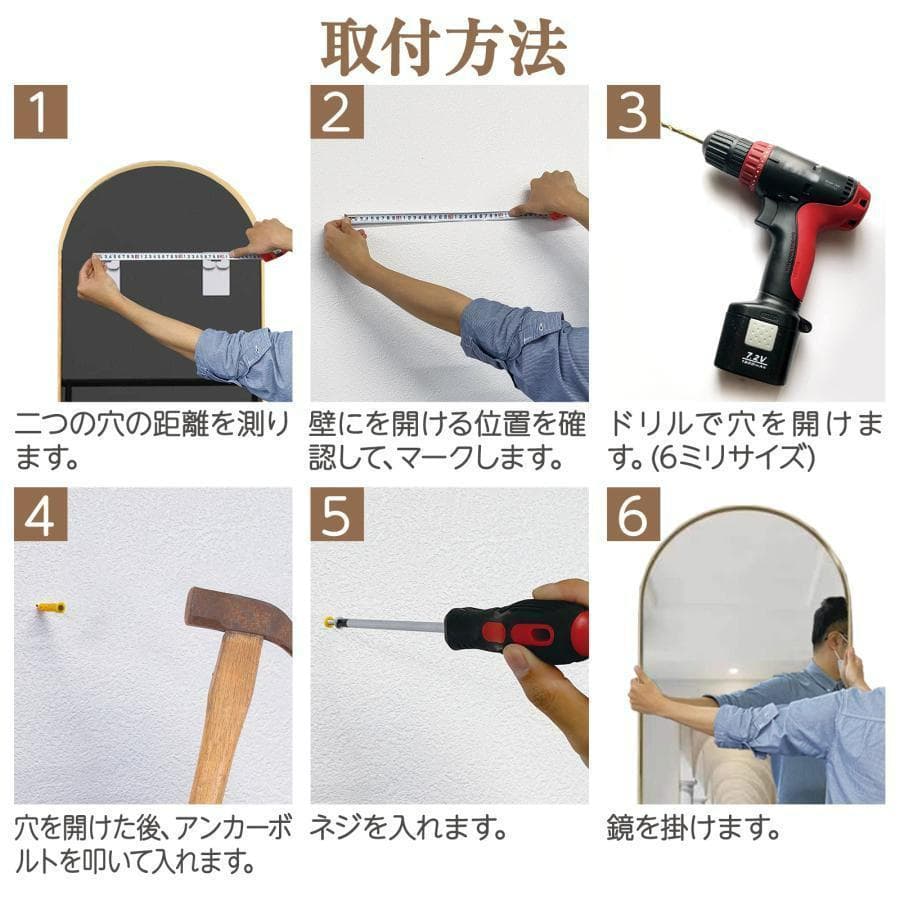 取付方法

1
二つの穴の距離を測ります。

2
壁にを開ける位置を確認して、マークします。

3
7.2V
ドリルで穴を開けます。(6ミリサイズ)

4
穴を開けた後、アンカーボルトを叩いて入れます。

5
ネジを入れます。

6
鏡を掛けます。