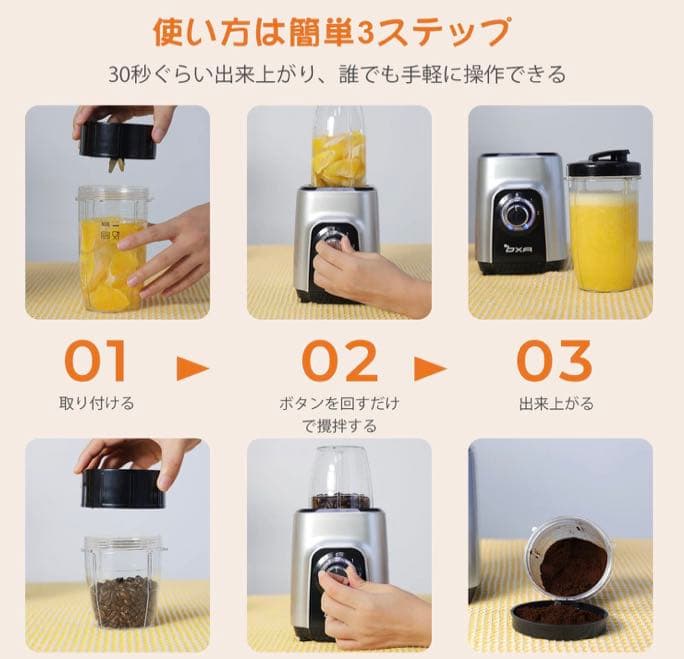 使い方は簡単3ステップ

30秒ぐらい出来上がり、誰でも手軽に操作できる

OXA

01

取り付ける

02

ボタンを回すだけで攪拌する

03

出来上がる