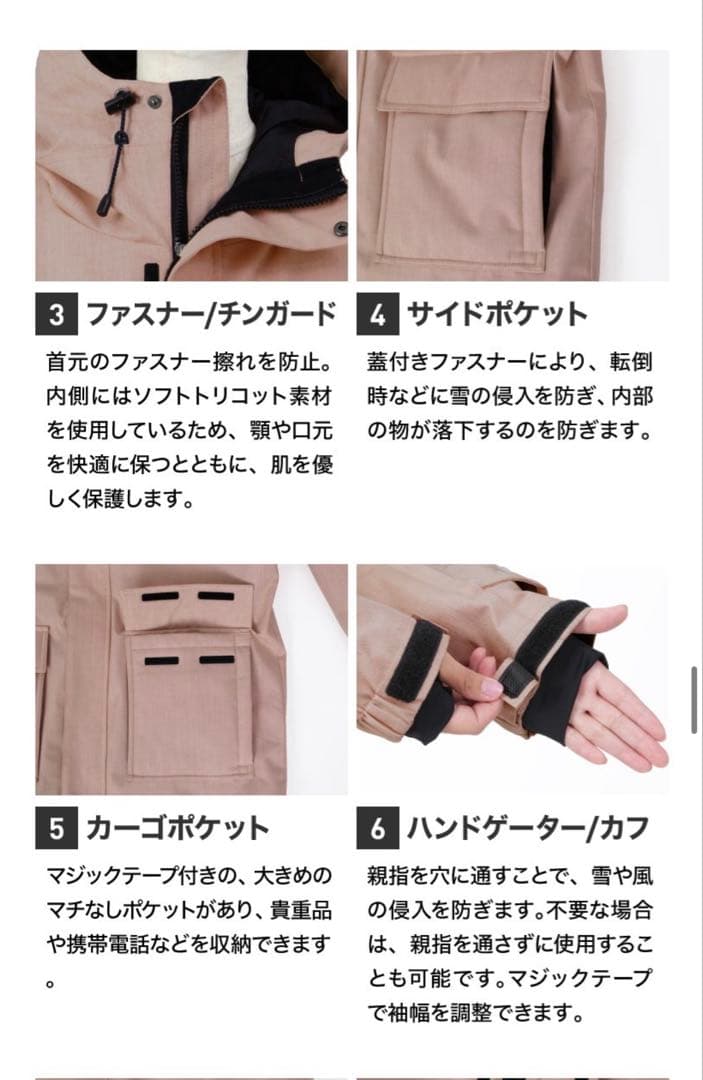 3 ファスナー/チンガード

首元のファスナー擦れを防止。内側にはソフトトリコット素材を使用しているため、顎や口元を快適に保つとともに、肌を優しく保護します。

4 サイドポケット

蓋付きファスナーにより、転倒時などに雪の侵入を防ぎ、内部の物が落下するのを防ぎます。

5 カーゴポケット

マジックテープ付きの、大きめのマチなしポケットがあり、貴重品や携帯電話などを収納できます。

6 ハンドゲーター/カフ

親指を穴に通すことで、雪や風の侵入を防ぎます。不要な場合は、親指を通さずに使用することも可能です。マジックテープで袖幅を調整できます。