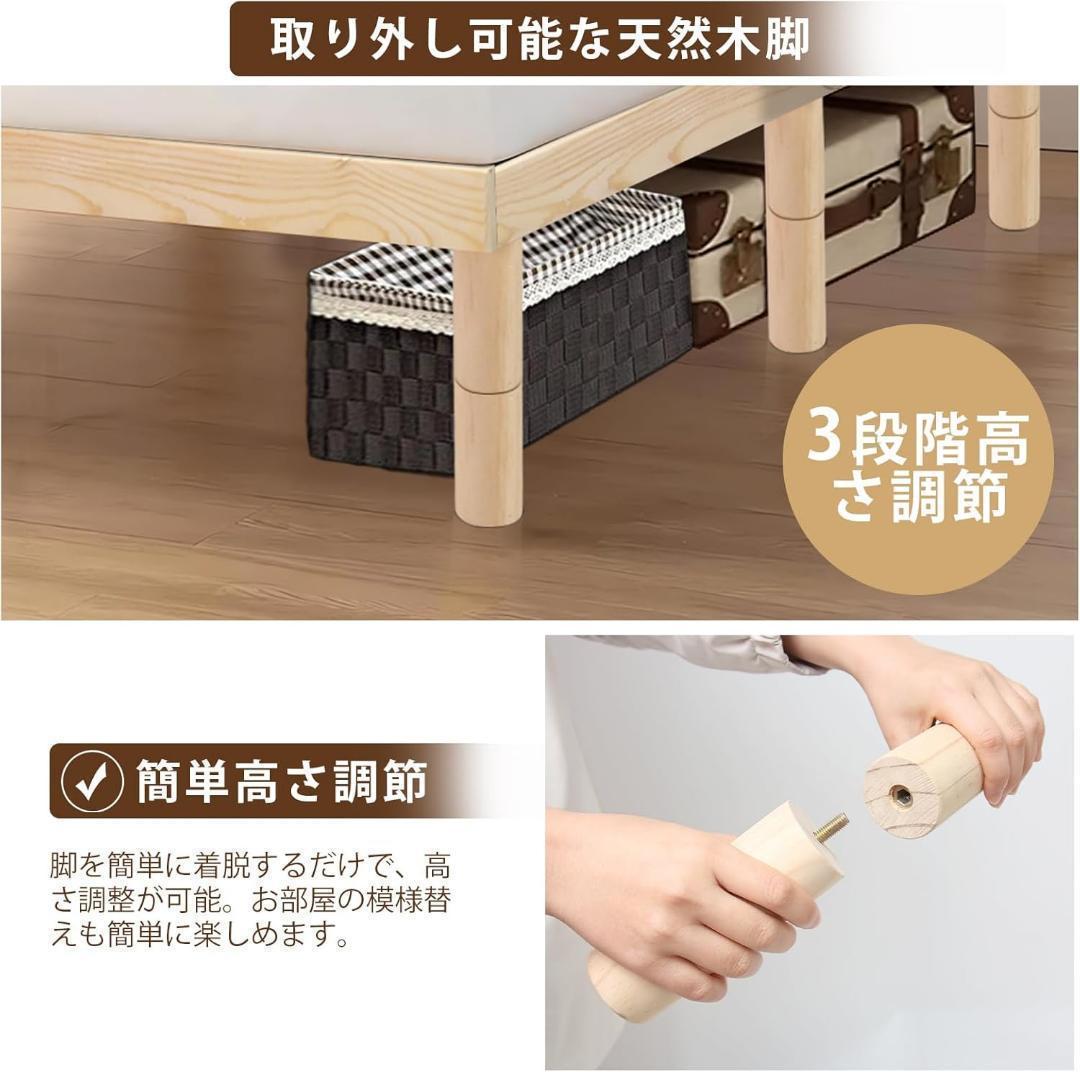 取り外し可能な天然木脚

3段階高さ調節

簡単高さ調節

脚を簡単に着脱するだけで、高さ調整が可能。お部屋の模様替えも簡単に楽しめます。