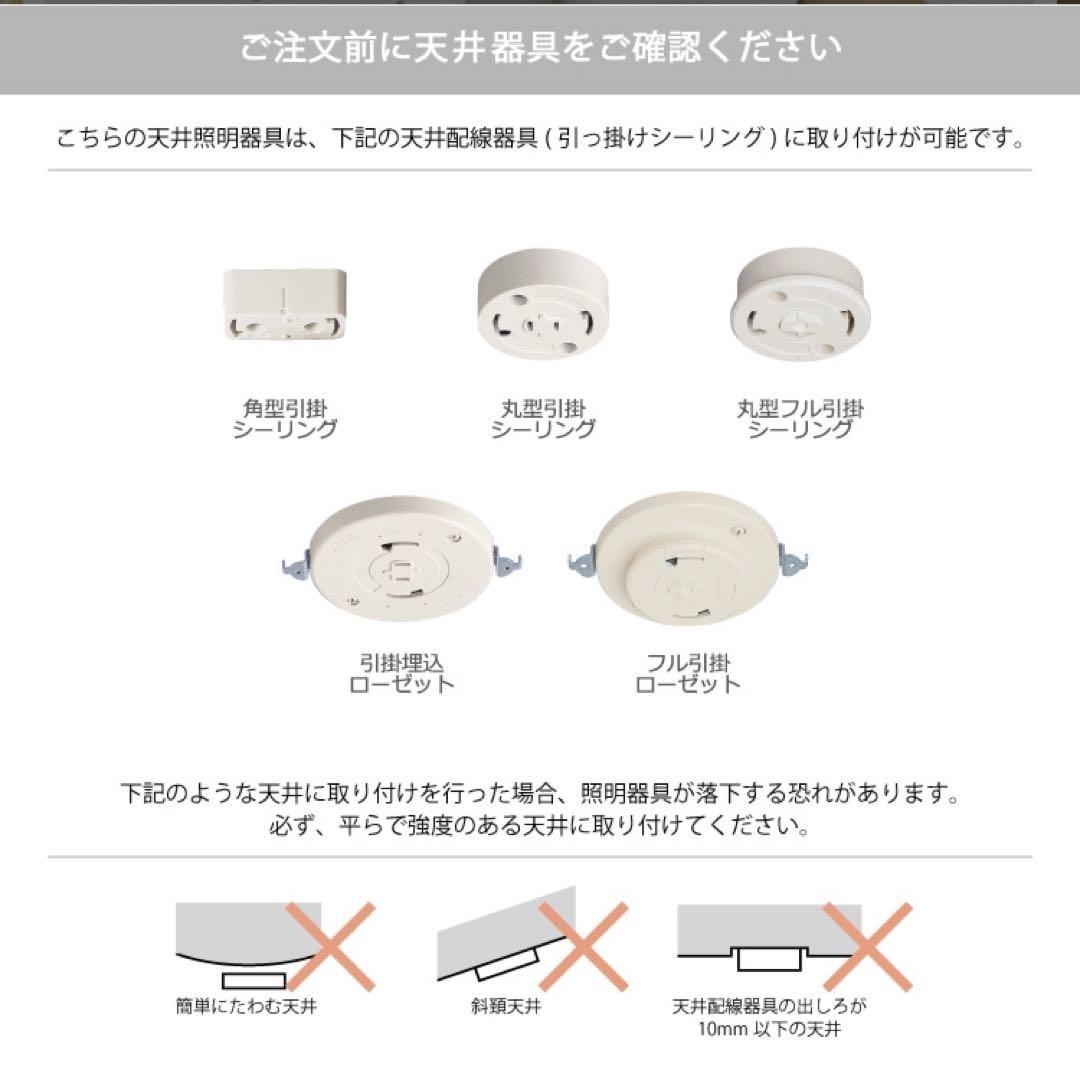 ご注文前に天井器具をご確認ください

こちらの天井照明器具は、下記の天井配線器具 ( 引っ掛けシーリング ) に取り付けが可能です。

角型引掛
シーリング

丸型引掛
シーリング

丸型フル引掛
シーリング

引掛埋込
ローゼット

フル引掛
ローゼット

下記のような天井に取り付けを行った場合、照明器具が落下する恐れがあります。
必ず、平らで強度のある天井に取り付けてください。

簡単にたわむ天井

斜頚天井

天井配線器具の出しろが
10mm 以下の天井