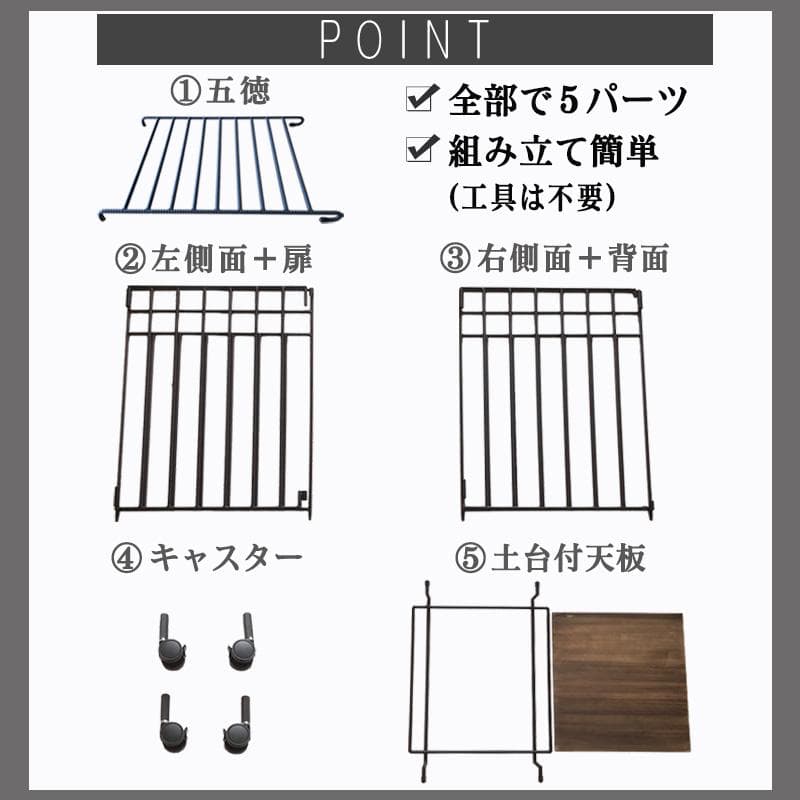 POINT

①五徳

✔ 全部で５パーツ
✔ 組み立て簡単
(工具は不要)

②左側面＋扉

③右側面＋背面

④キャスター

⑤土台付天板