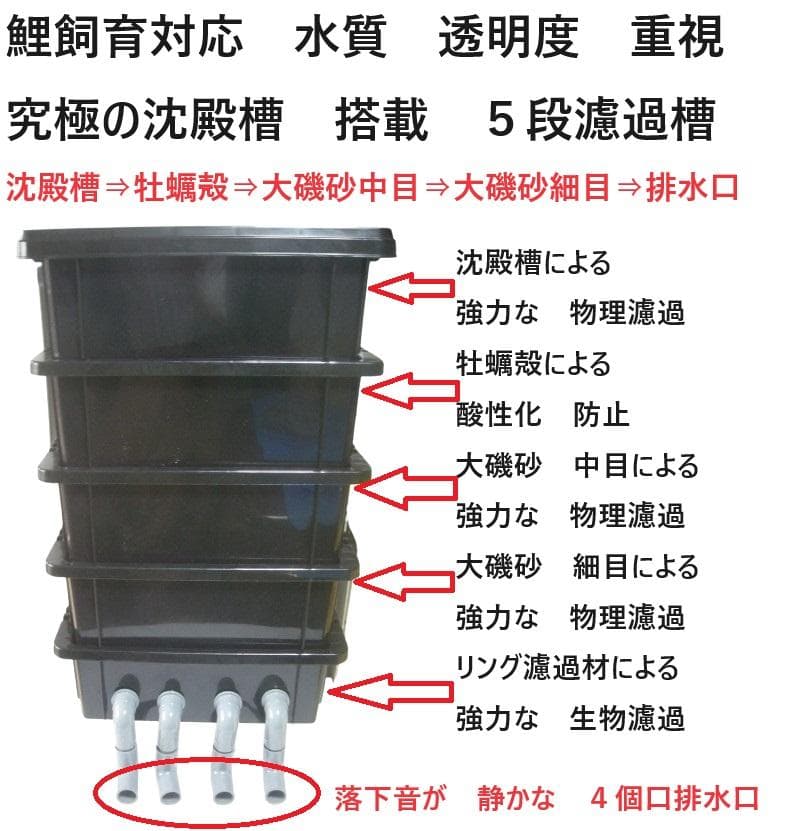 鯉飼育対応　水質　透明度　重視

究極の沈殿槽　搭載　５段濾過槽

沈殿槽⇒牡蠣殻⇒大磯砂中目⇒大磯砂細目⇒排水口

沈殿槽による
強力な　物理濾過

牡蠣殻による
酸性化　防止

大磯砂　中目による
強力な　物理濾過

大磯砂　細目による
強力な　物理濾過

リング濾過材による
強力な　生物濾過

落下音が　静かな　４個口排水口