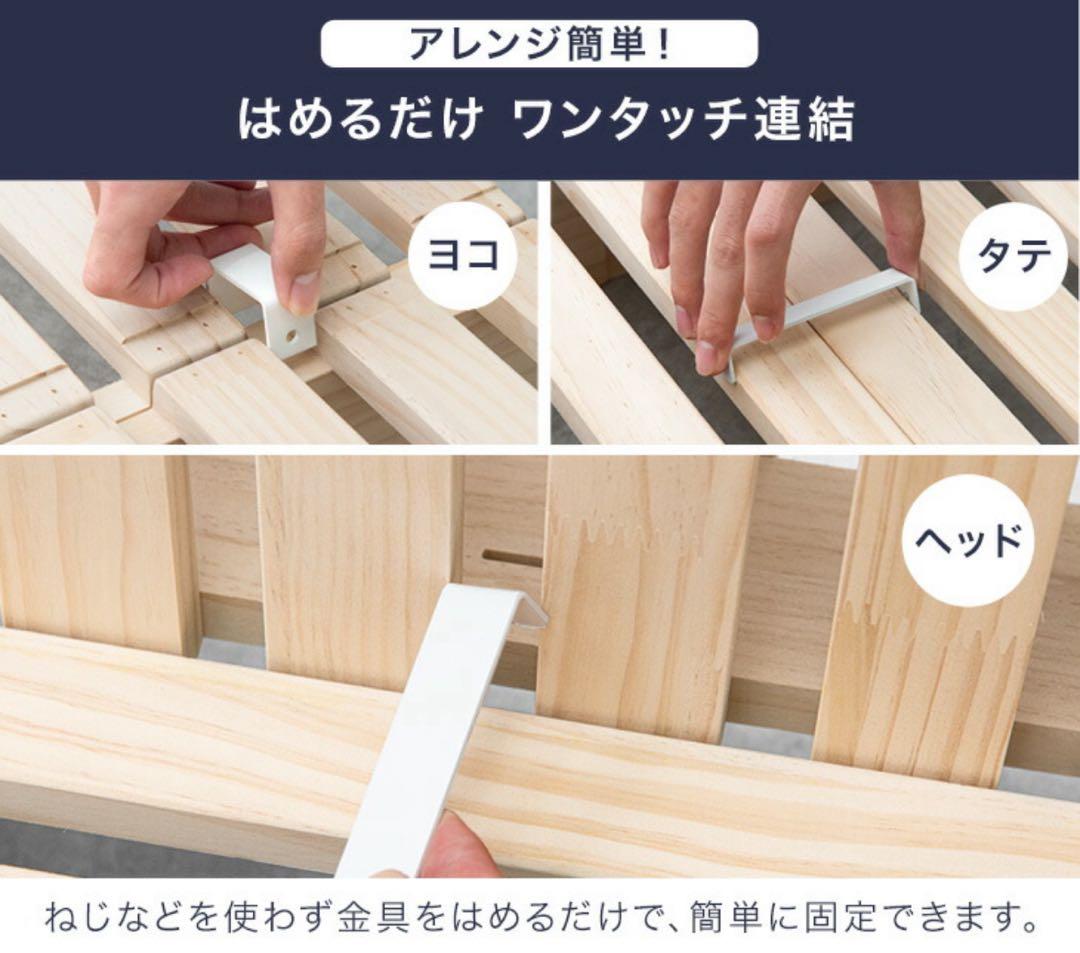 アレンジ簡単！

はめるだけ ワンタッチ連結

ヨコ

タテ

ヘッド

ねじなどを使わず金具をはめるだけで、簡単に固定できます。