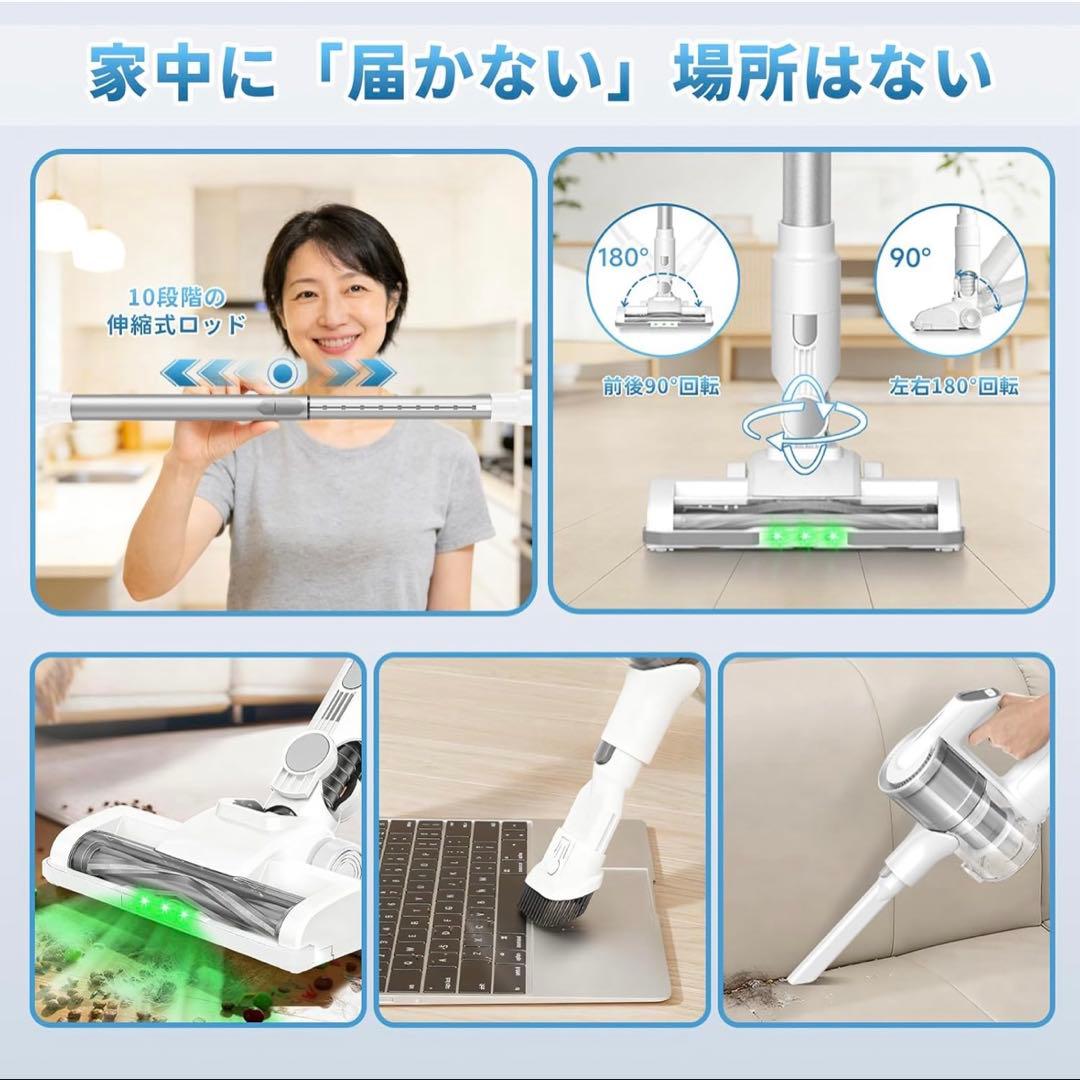 家中に「届かない」場所はない

10段階の
伸縮式ロッド

180°

90°

前後90°回転

左右180°回転