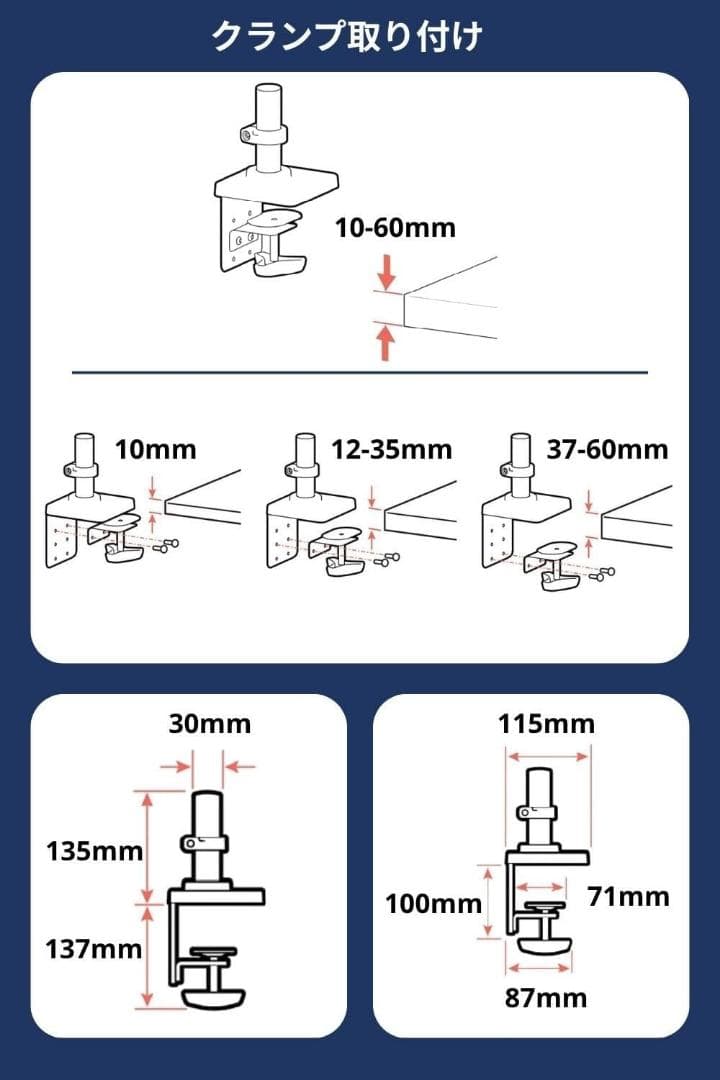 クランプ取り付け

10-60mm

10mm

12-35mm

37-60mm

30mm

135mm

137mm

115mm

100mm

71mm

87mm