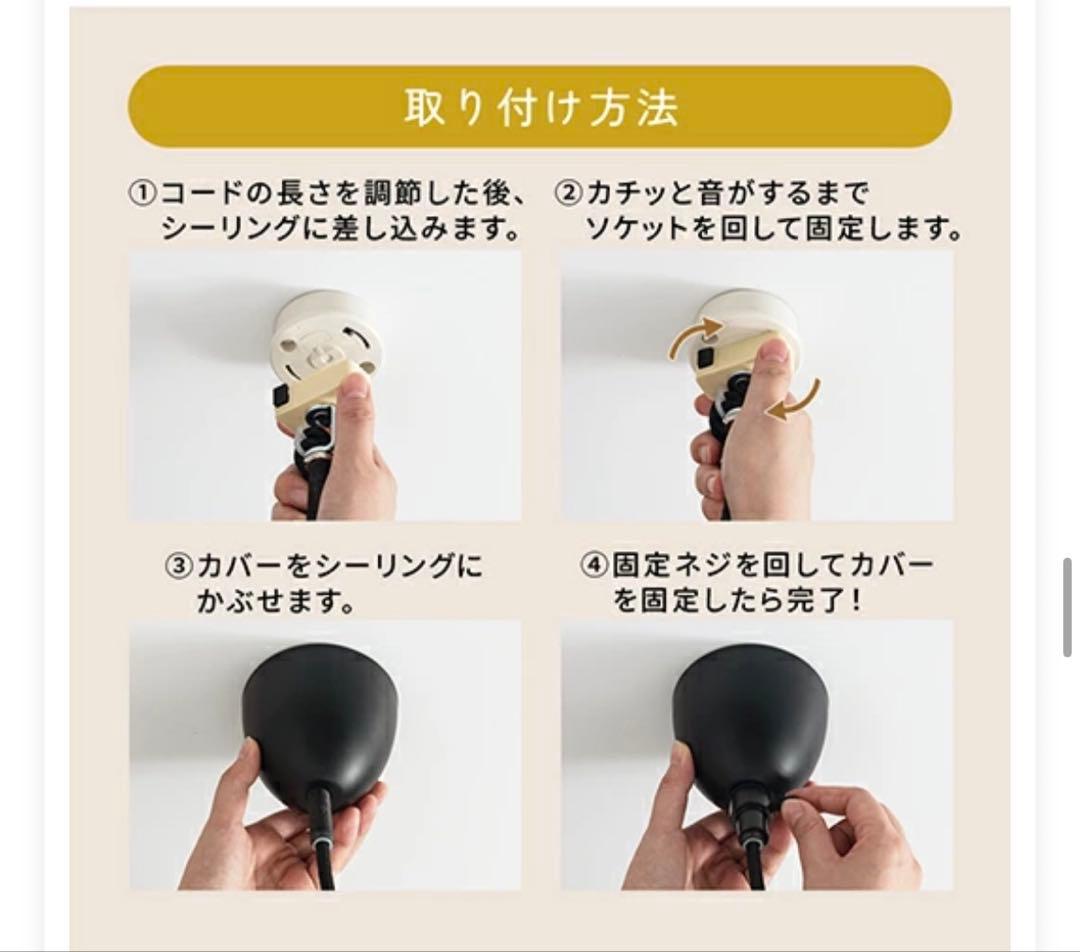 取り付け方法

①コードの長さを調節した後、シーリングに差し込みます。

②カチッと音がするまでソケットを回して固定します。

③カバーをシーリングにかぶせます。

④固定ネジを回してカバーを固定したら完了！