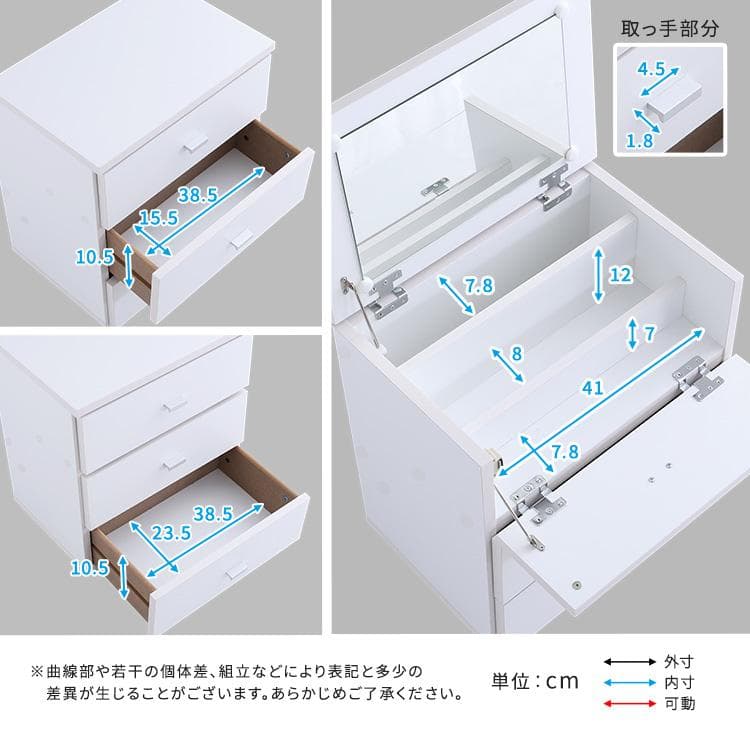 38.5
15.5
10.5

38.5
23.5
10.5

取っ手部分
4.5
1.8

7.8
12
8
7
41
7.8

※曲線部や若干の個体差、組立などにより表記と多少の差異が生じることがございます。あらかじめご了承ください。

単位：cm

外寸
内寸
可動