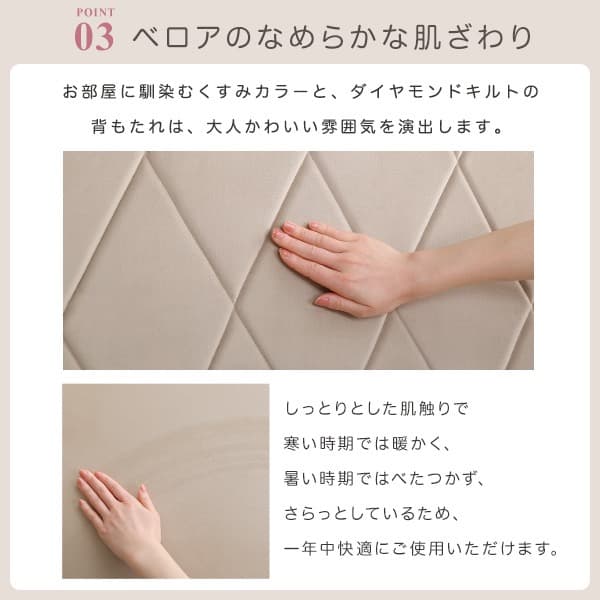 POINT
03 ベロアのなめらかな肌ざわり

お部屋に馴染むくすみカラーと、ダイヤモンドキルトの背もたれは、大人かわいい雰囲気を演出します。

しっとりとした肌触りで
寒い時期では暖かく、
暑い時期ではべたつかず、
さらっとしているため、
一年中快適にご使用いただけます。