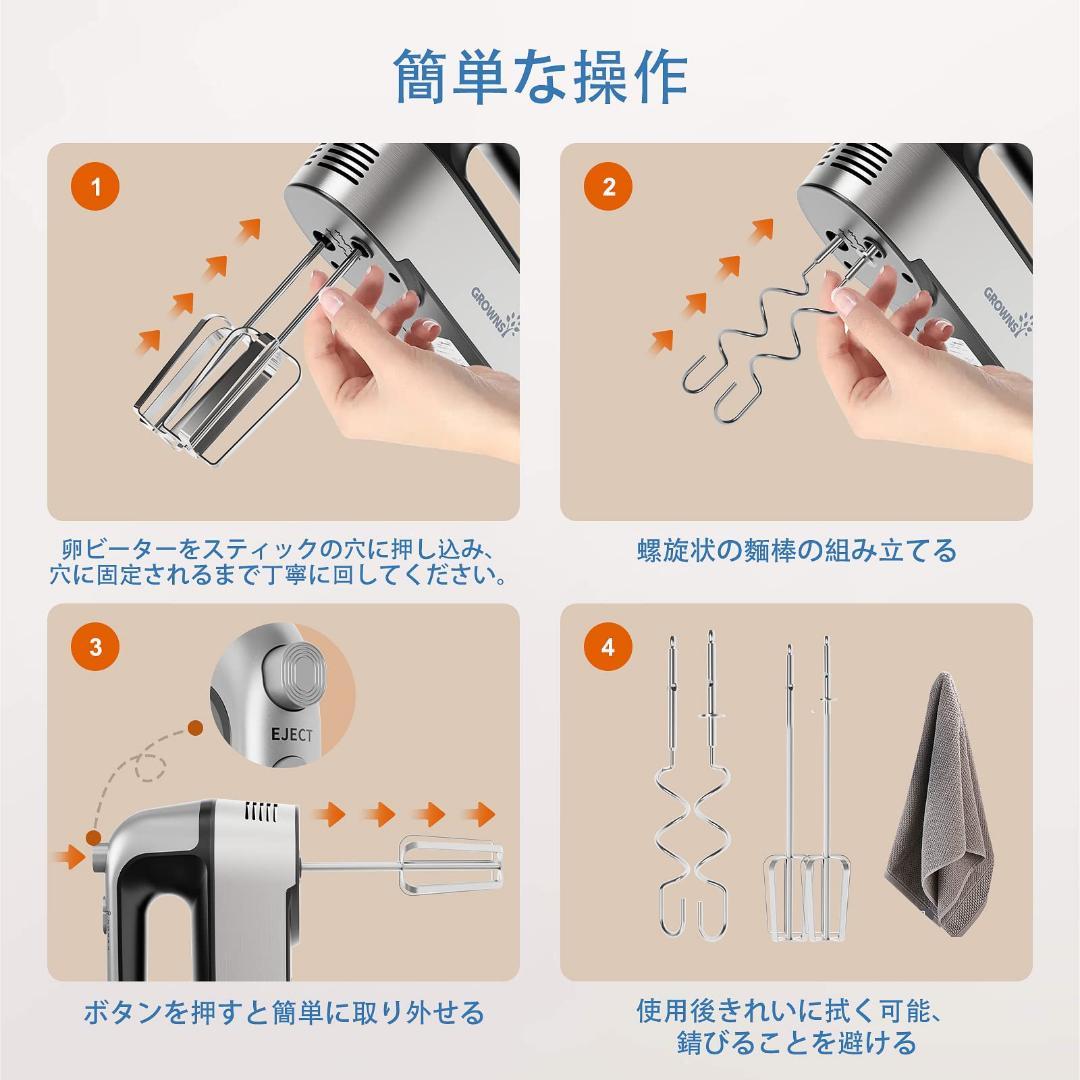 簡単な操作

1

GROWNSY

卵ビーターをスティックの穴に押し込み、穴に固定されるまで丁寧に回してください。

2

GROWNSY

螺旋状の麺棒の組み立てる

3

EJECT

ボタンを押すと簡単に取り外せる

4

使用後きれいに拭く可能、錆びることを避ける