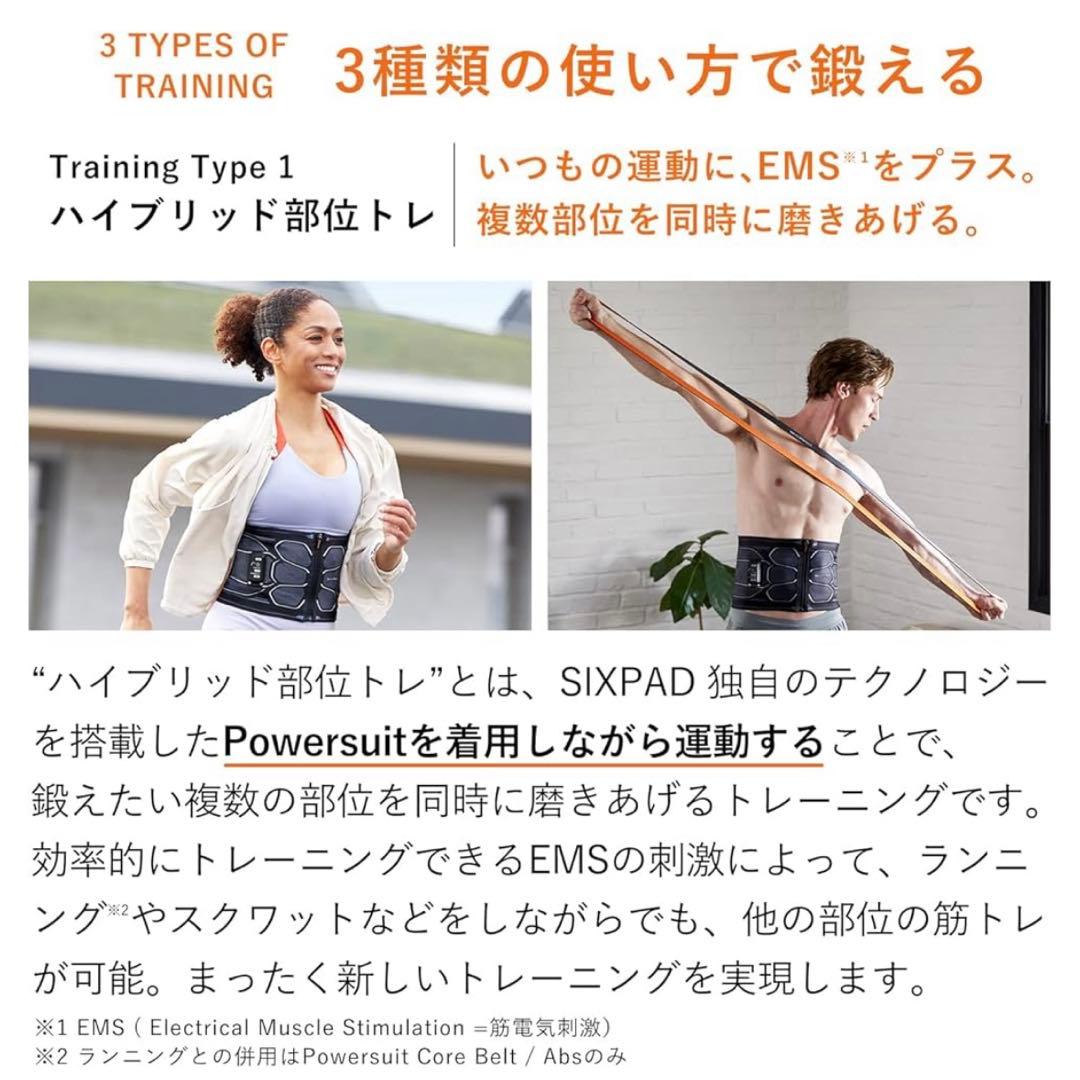 3 TYPES OF TRAINING

3種類の使い方で鍛える

Training Type 1
ハイブリッド部位トレ

いつもの運動に、EMS※1をプラス。
複数部位を同時に磨きあげる。

“ハイブリッド部位トレ”とは、SIXPAD 独自のテクノロジーを搭載したPowersuitを着用しながら運動することで、鍛えたい複数の部位を同時に磨きあげるトレーニングです。効率的にトレーニングできるEMSの刺激によって、ランニング※2やスクワットなどをしながらでも、他の部位の筋トレが可能。まったく新しいトレーニングを実現します。

※1 EMS ( Electrical Muscle Stimulation =筋電気刺激)
※2 ランニングとの併用はPowersuit Core Belt / Absのみ