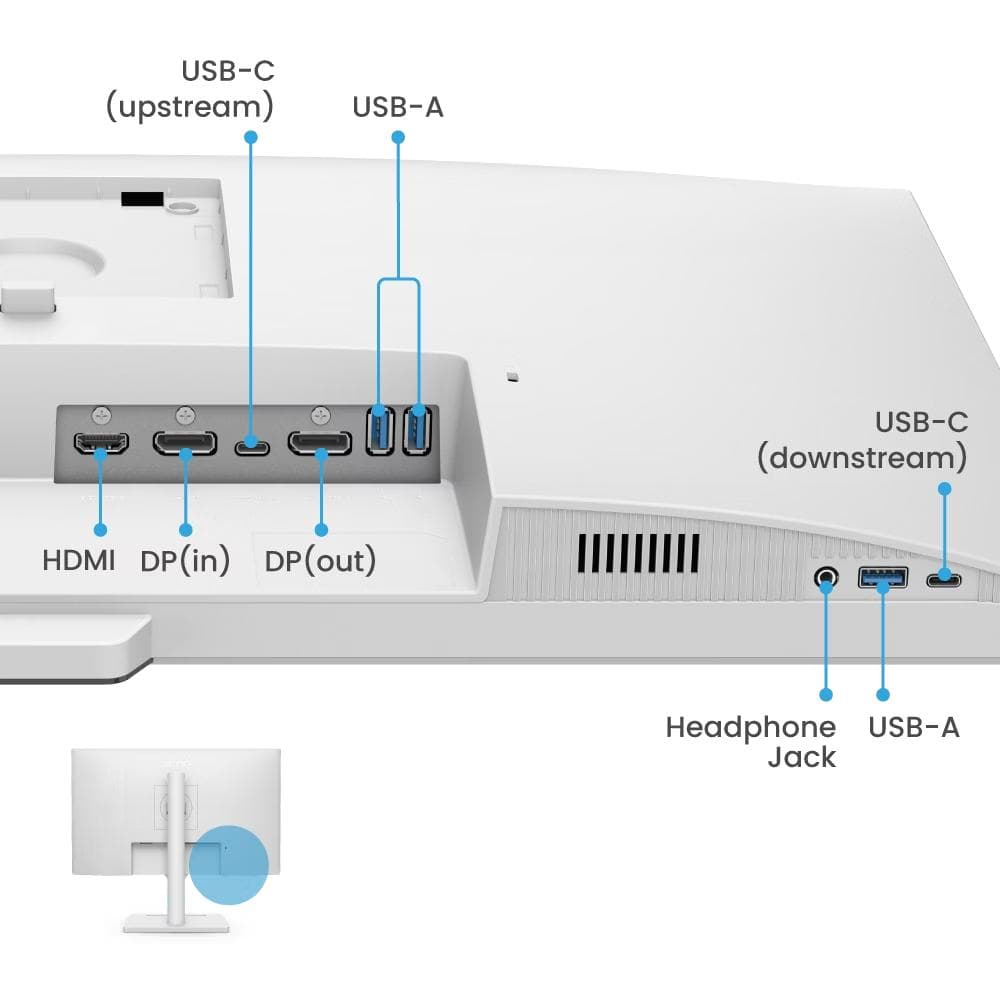 USB-C
(upstream)

USB-A

USB-C
(downstream)

HDMI

DP(in)

DP(out)

Headphone
Jack

USB-A