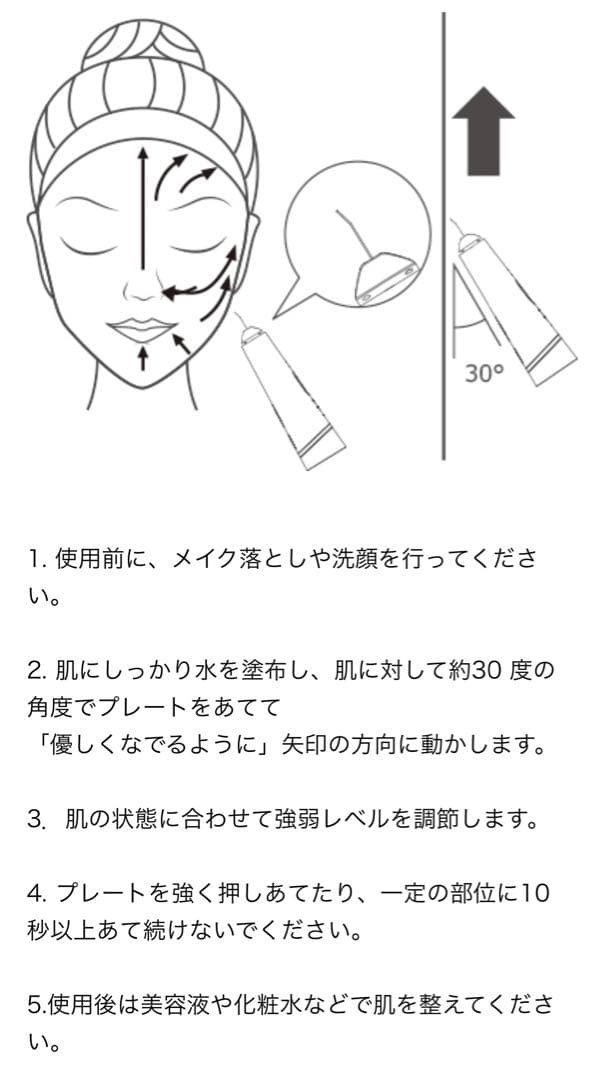 30°

1. 使用前に、メイク落としや洗顔を行ってください。

2. 肌にしっかり水を塗布し、肌に対して約30 度の角度でプレートをあてて
「優しくなでるように」矢印の方向に動かします。

3. 肌の状態に合わせて強弱レベルを調節します。

4. プレートを強く押しあてたり、一定の部位に10秒以上あて続けないでください。

5.使用後は美容液や化粧水などで肌を整えてください。