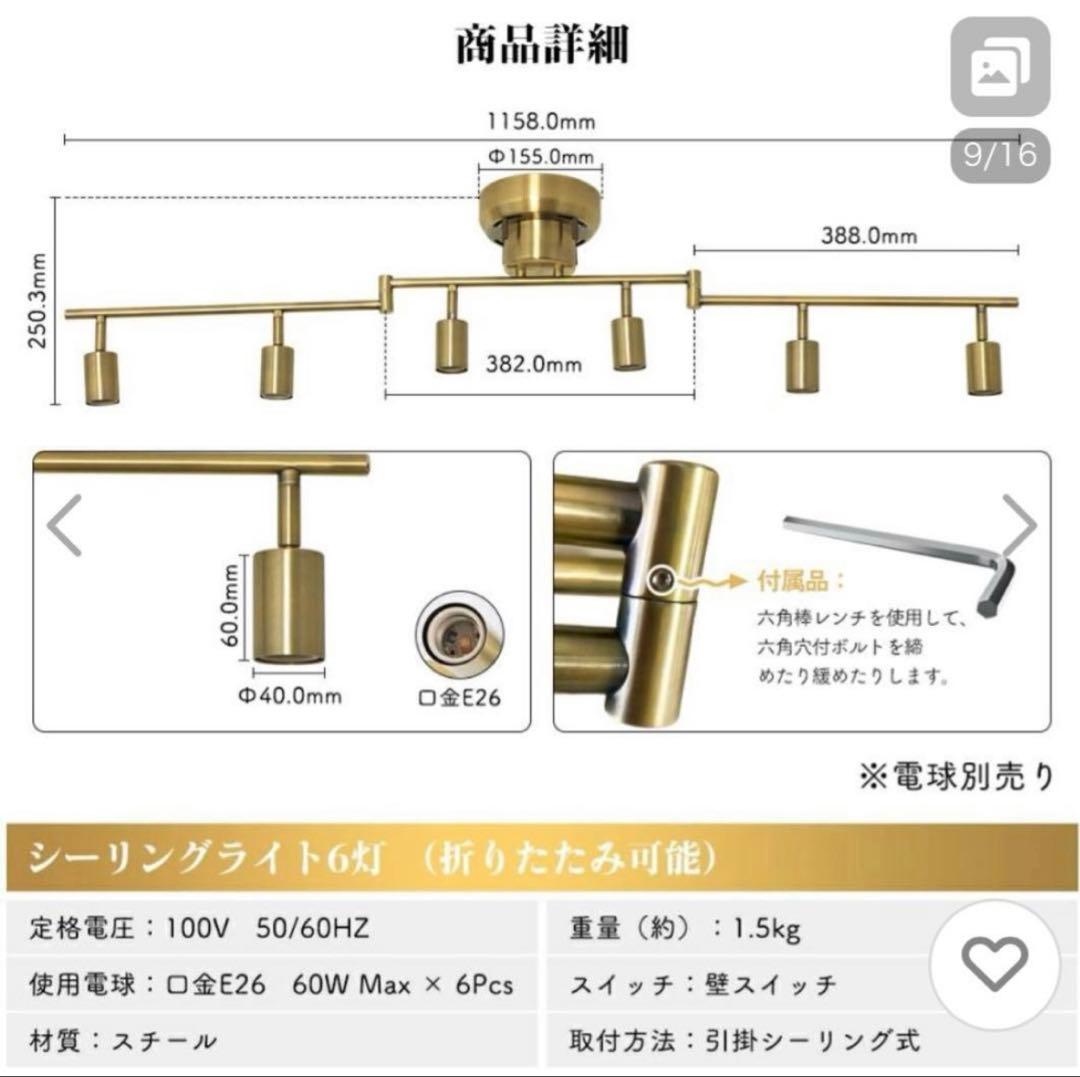 商品詳細

9/16

1158.0mm

Φ155.0mm

388.0mm

250.3mm

382.0mm

60.0mm

Φ40.0mm

口金E26

付属品：
六角棒レンチを使用して、六角穴付ボルトを締めたり緩めたりします。

※電球別売り

シーリングライト6灯 （折りたたみ可能）

| 定格電圧：100V 50/60HZ | 重量（約）：1.5kg |
|---|---|
| 使用電球：口金E26 60W Max × 6Pcs | スイッチ：壁スイッチ |
| 材質：スチール | 取付方法：引掛シーリング式 |