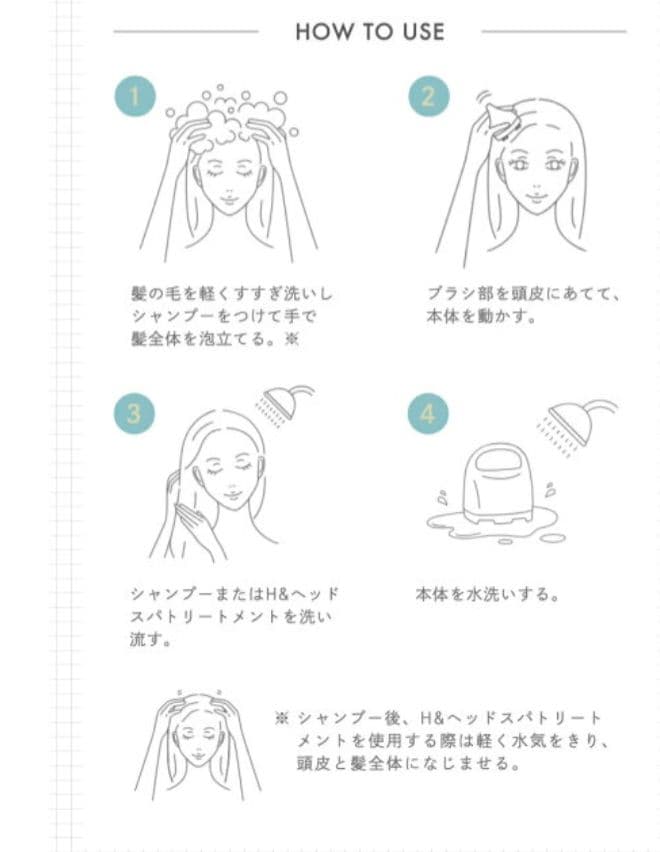 HOW TO USE

1

髪の毛を軽くすすぎ洗いしシャンプーをつけて手で髪全体を泡立てる。※

2

ブラシ部を頭皮にあてて、本体を動かす。

3

シャンプーまたはH&ヘッドスパトリートメントを洗い流す。

4

本体を水洗いする。

※ シャンプー後、H&ヘッドスパトリートメントを使用する際は軽く水気をきり、頭皮と髪全体になじませる。