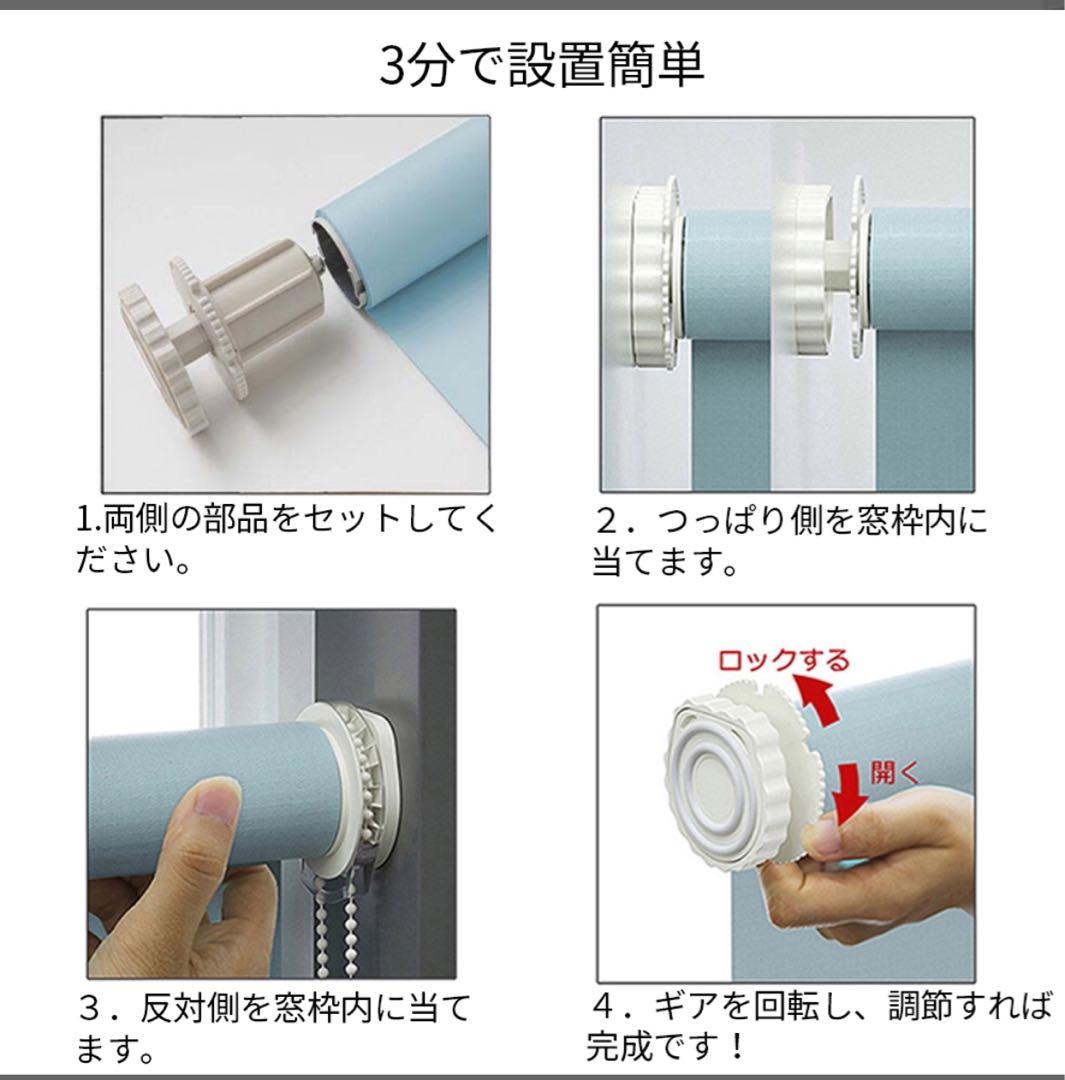 3分で設置簡単

1.両側の部品をセットしてください。

２．つっぱり側を窓枠内に当てます。

３．反対側を窓枠内に当てます。

ロックする

開く

４．ギアを回転し、調節すれば完成です！