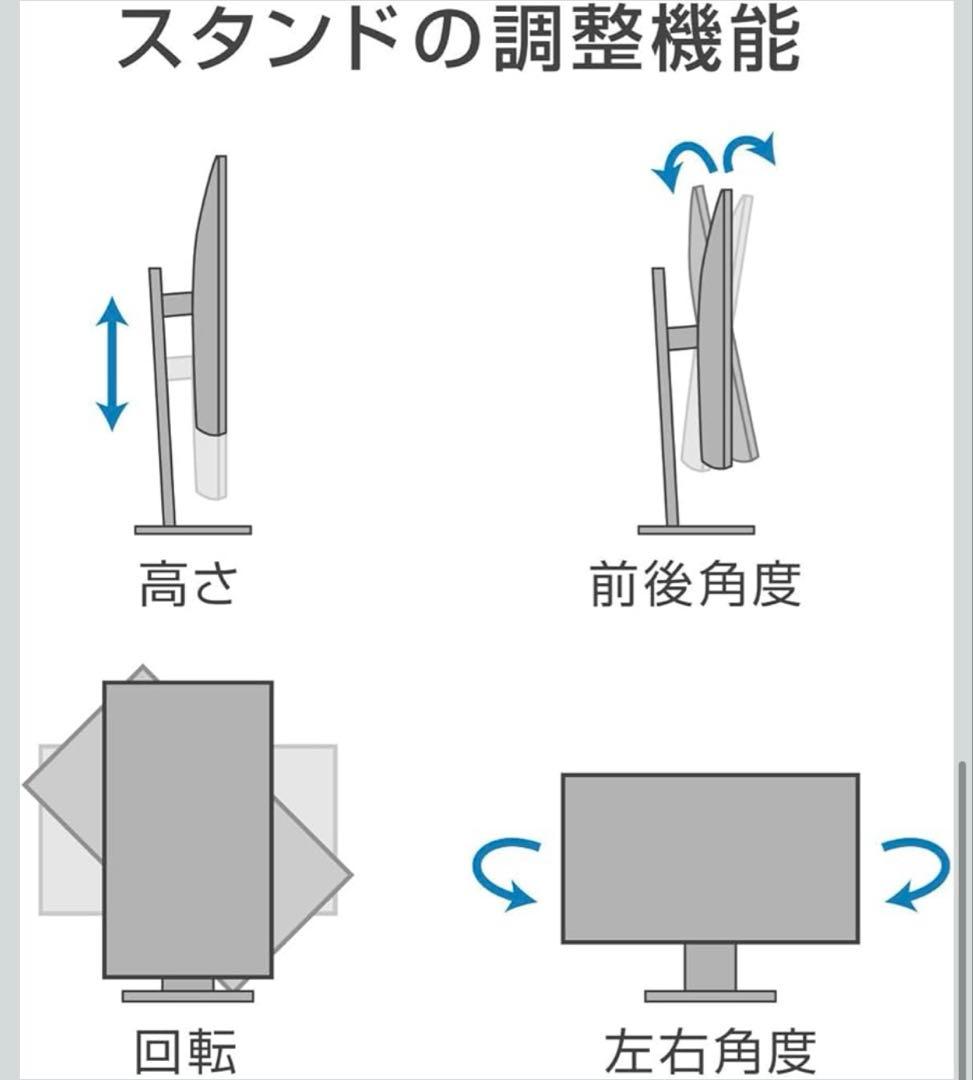 スタンドの調整機能

高さ

前後角度

回転

左右角度