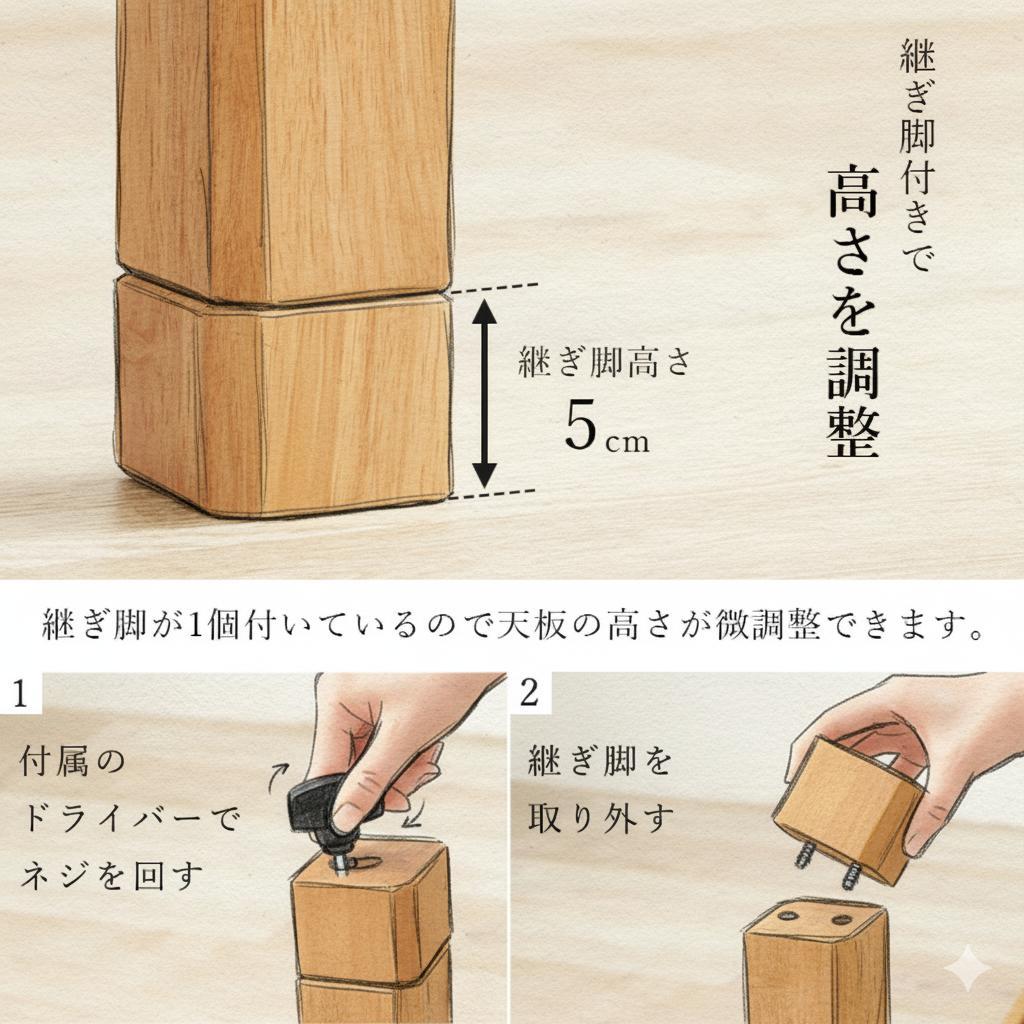 継ぎ脚付きで
高さを調整

継ぎ脚高さ
5cm

継ぎ脚が1個付いているので天板の高さが微調整できます。

1
付属の
ドライバーで
ネジを回す

2
継ぎ脚を
取り外す