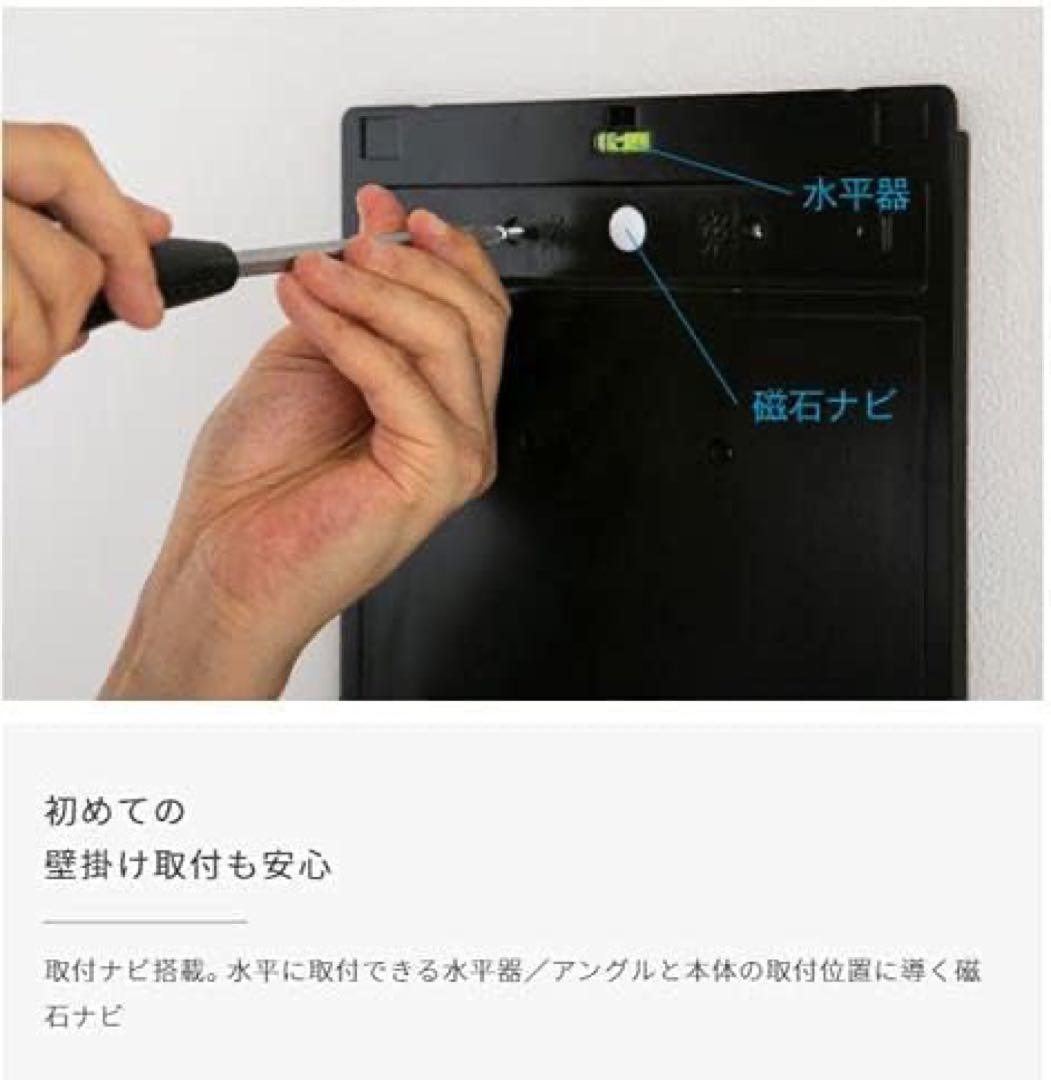 水平器

磁石ナビ

初めての
壁掛け取付も安心

取付ナビ搭載。水平に取付できる水平器／アングルと本体の取付位置に導く磁石ナビ