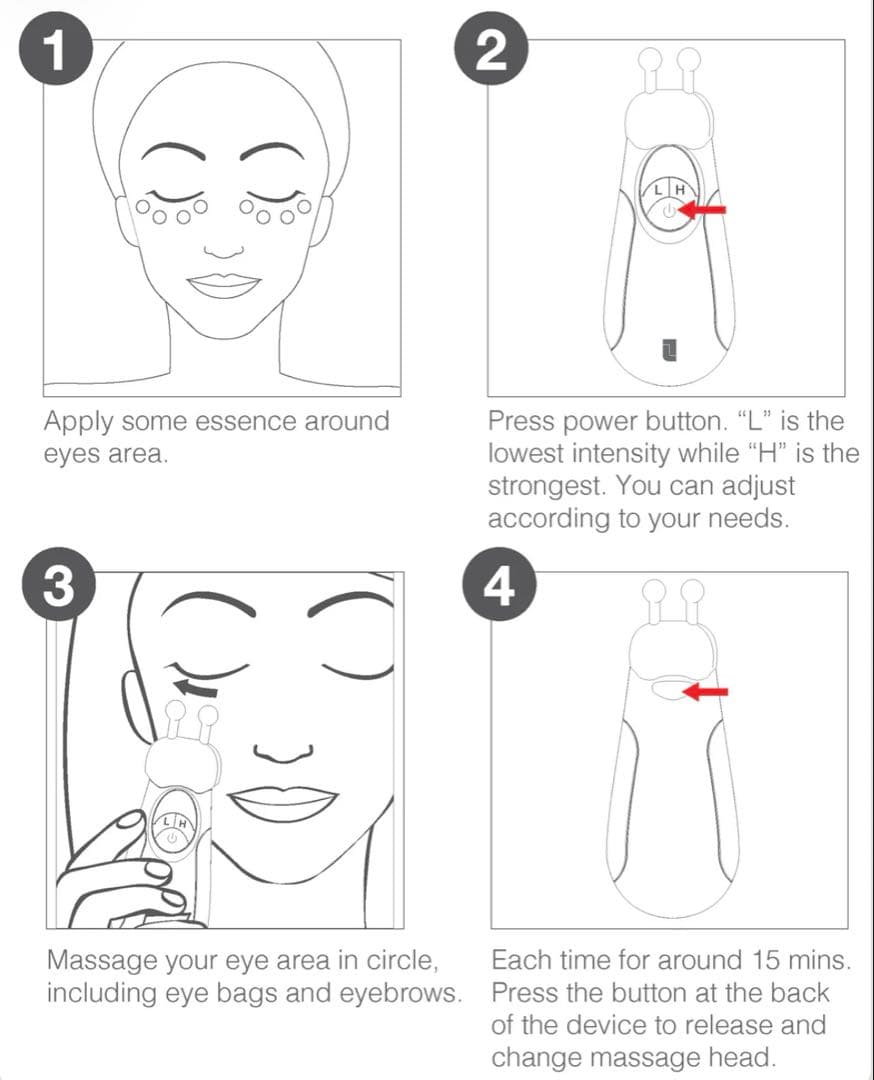 1

Apply some essence around eyes area.

2

L H

Press power button. “L” is the lowest intensity while “H” is the strongest. You can adjust according to your needs.

3

L H

Massage your eye area in circle, including eye bags and eyebrows.

4

Each time for around 15 mins. Press the button at the back of the device to release and change massage head.