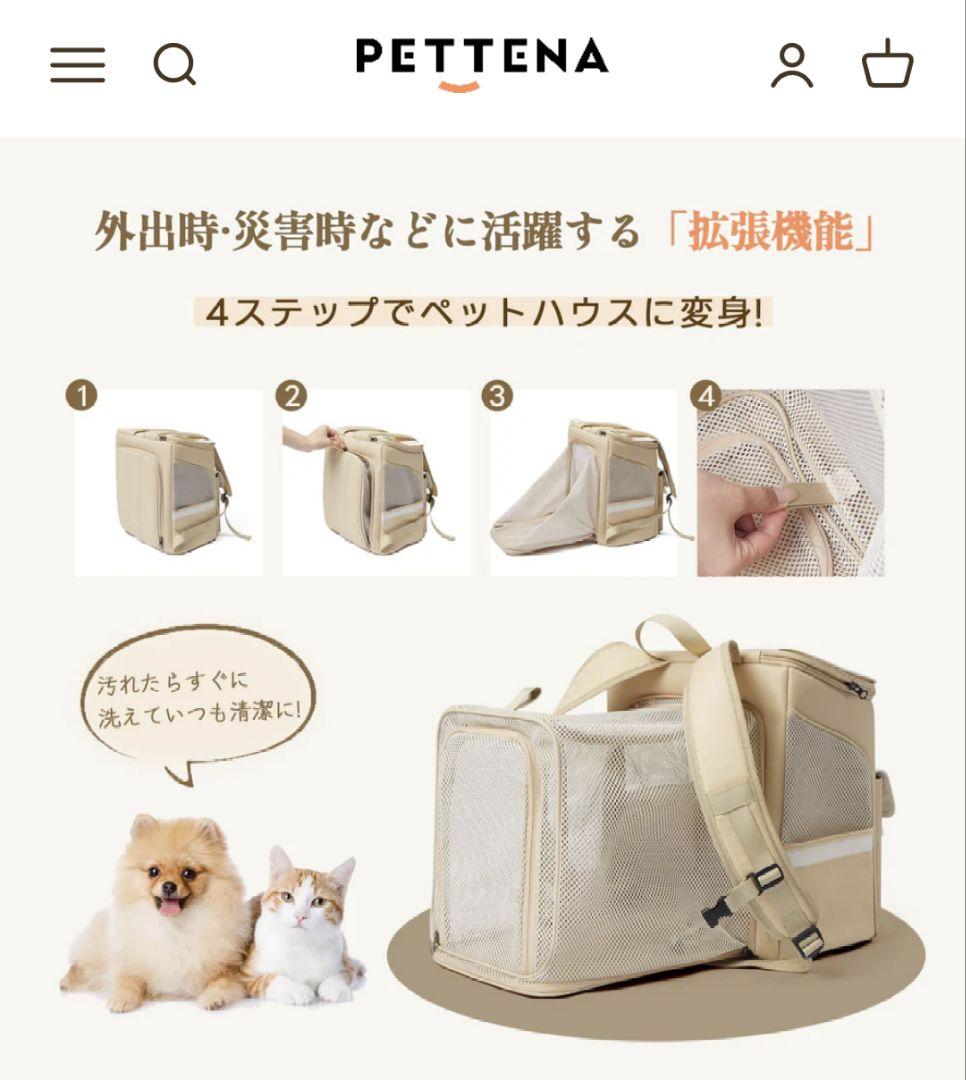 PETTENA

外出時·災害時などに活躍する「拡張機能」

4ステップでペットハウスに変身!

1

2

3

4

汚れたらすぐに洗えていつも清潔に!