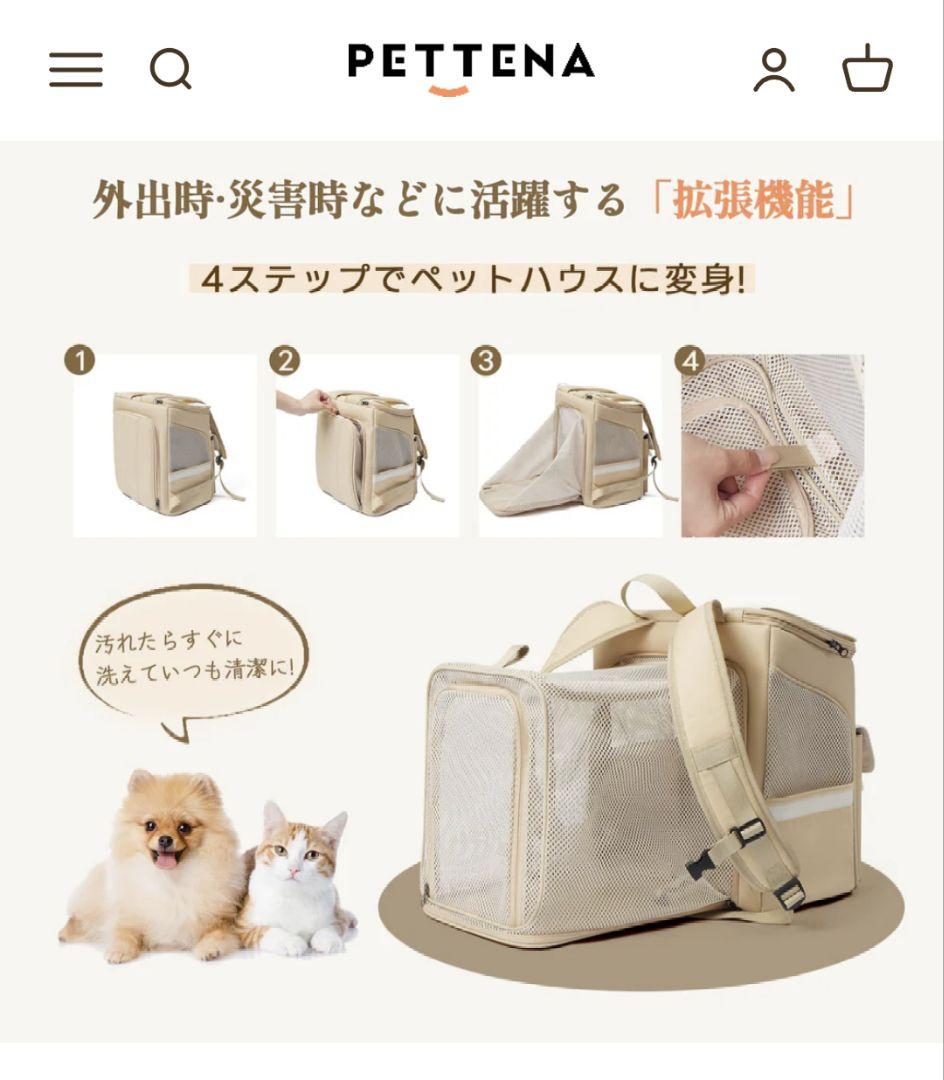 PETTENA

外出時·災害時などに活躍する「拡張機能」

4ステップでペットハウスに変身!

1

2

3

4

汚れたらすぐに洗えていつも清潔に!