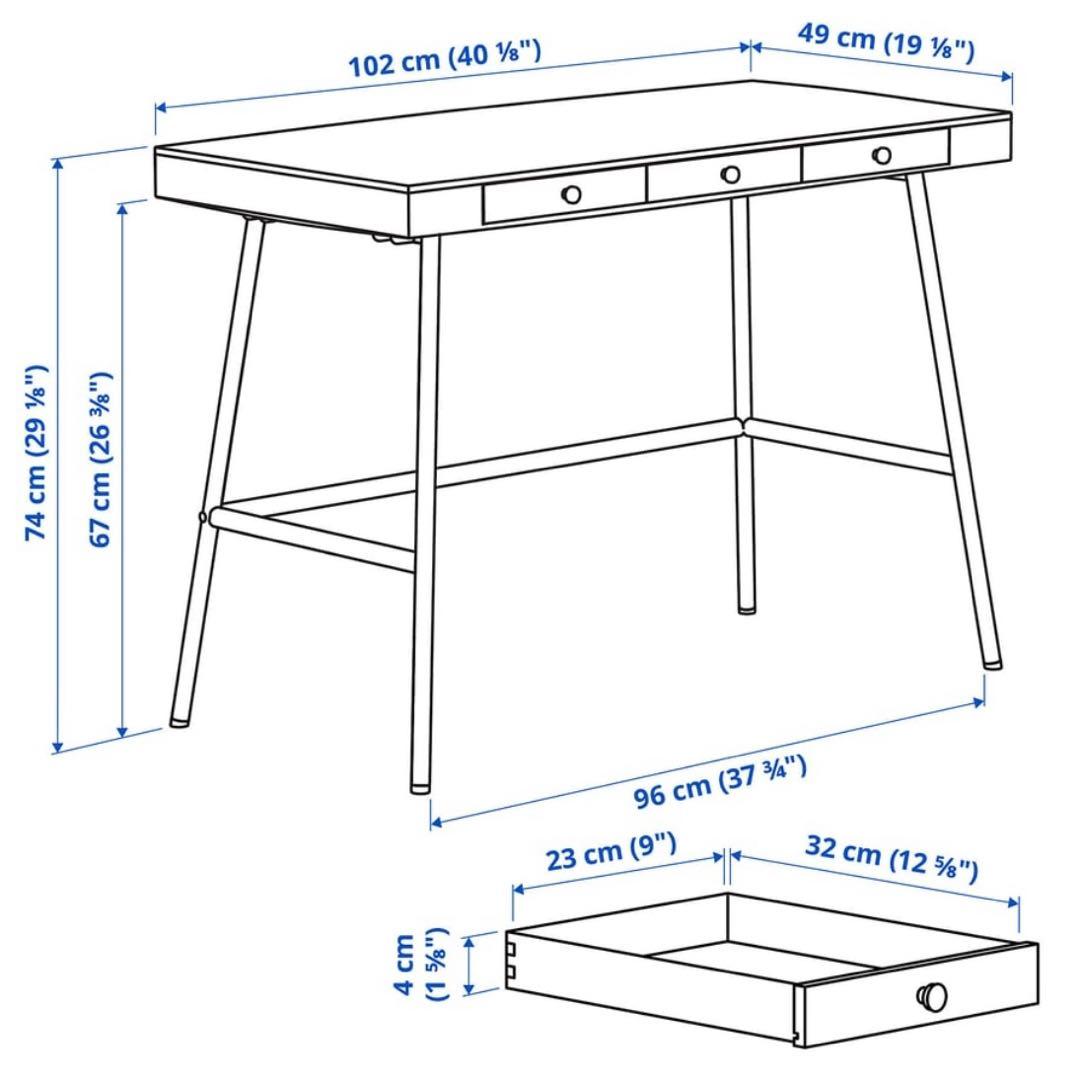 102 cm (40 ⅛")
49 cm (19 ⅛")
74 cm (29 ⅛")
67 cm (26 ⅜")
96 cm (37 ¾")
23 cm (9")
32 cm (12 ⅝")
4 cm (1 ⅝")