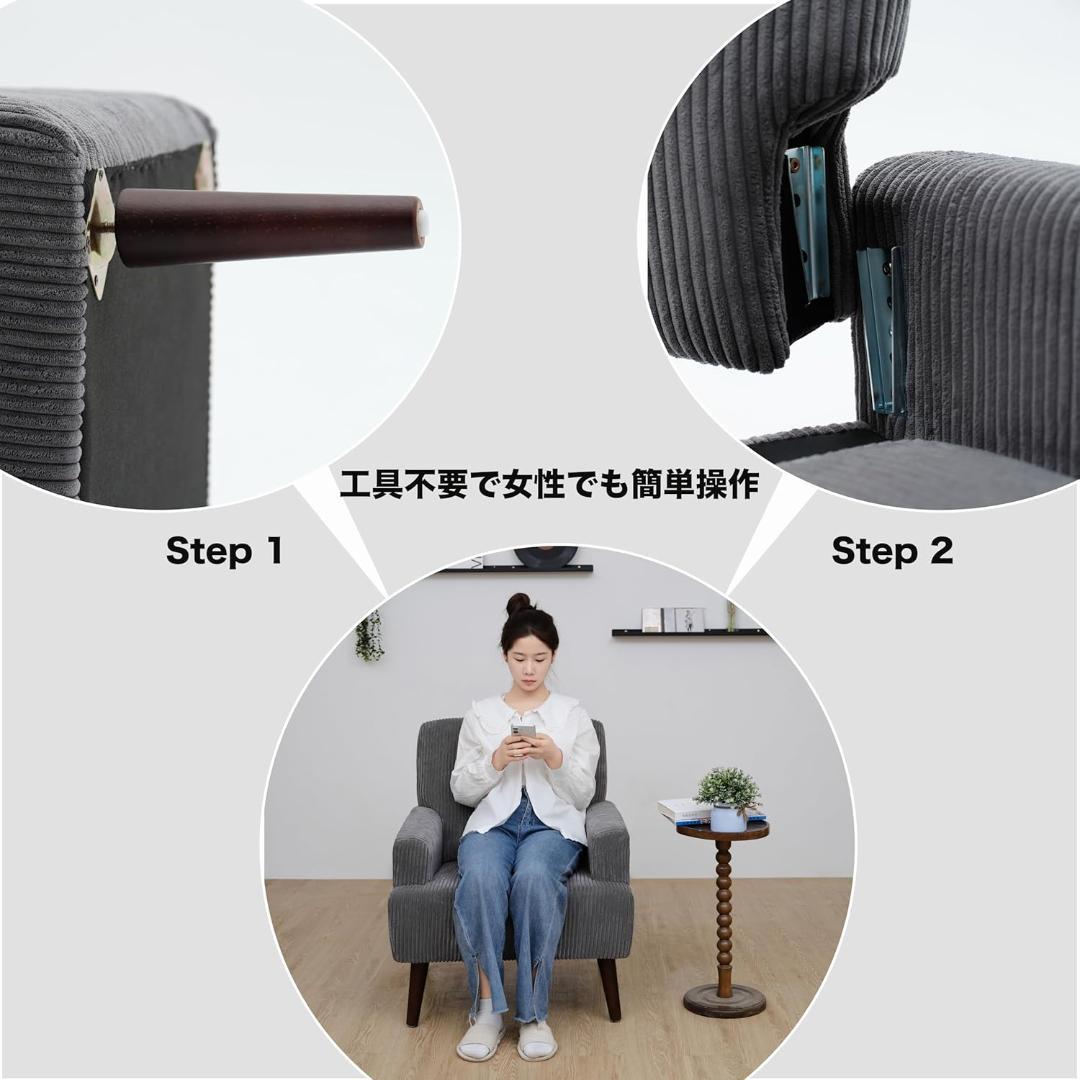 工具不要で女性でも簡単操作

Step 1

Step 2