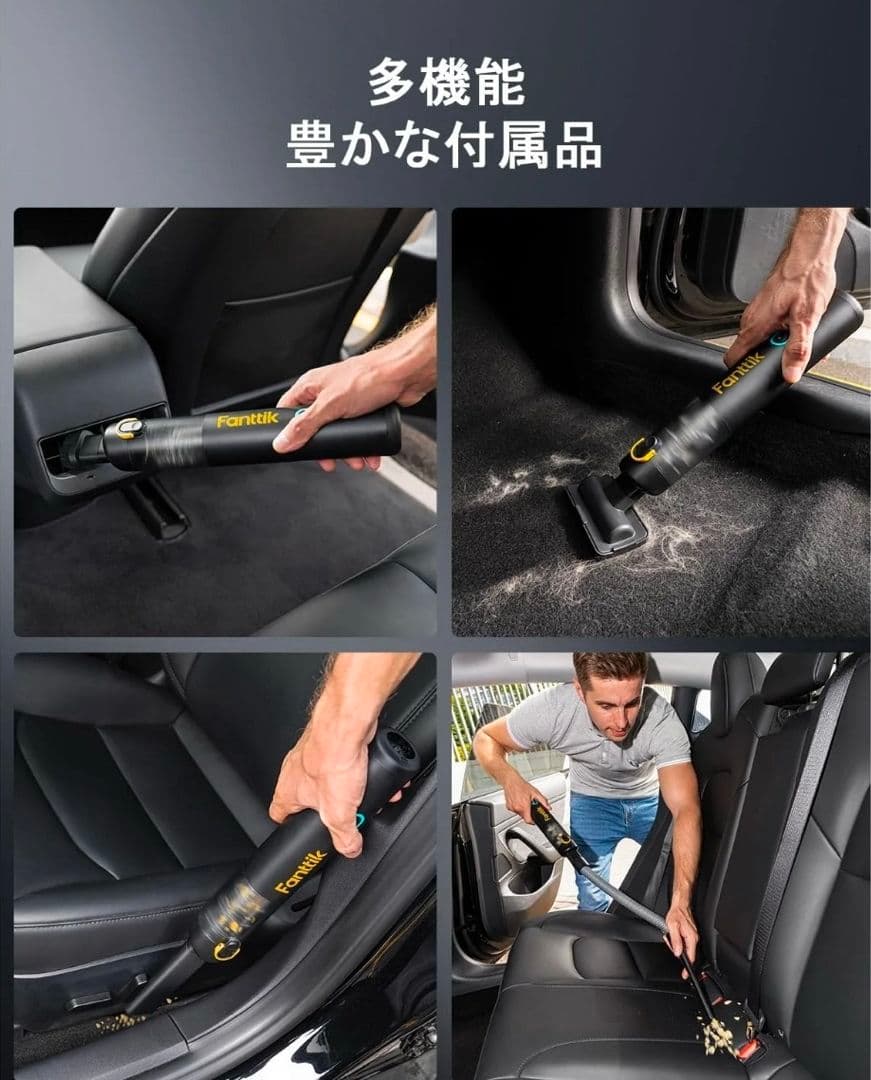 多機能
豊かな付属品

Fanttik

Fanttik

Fanttik