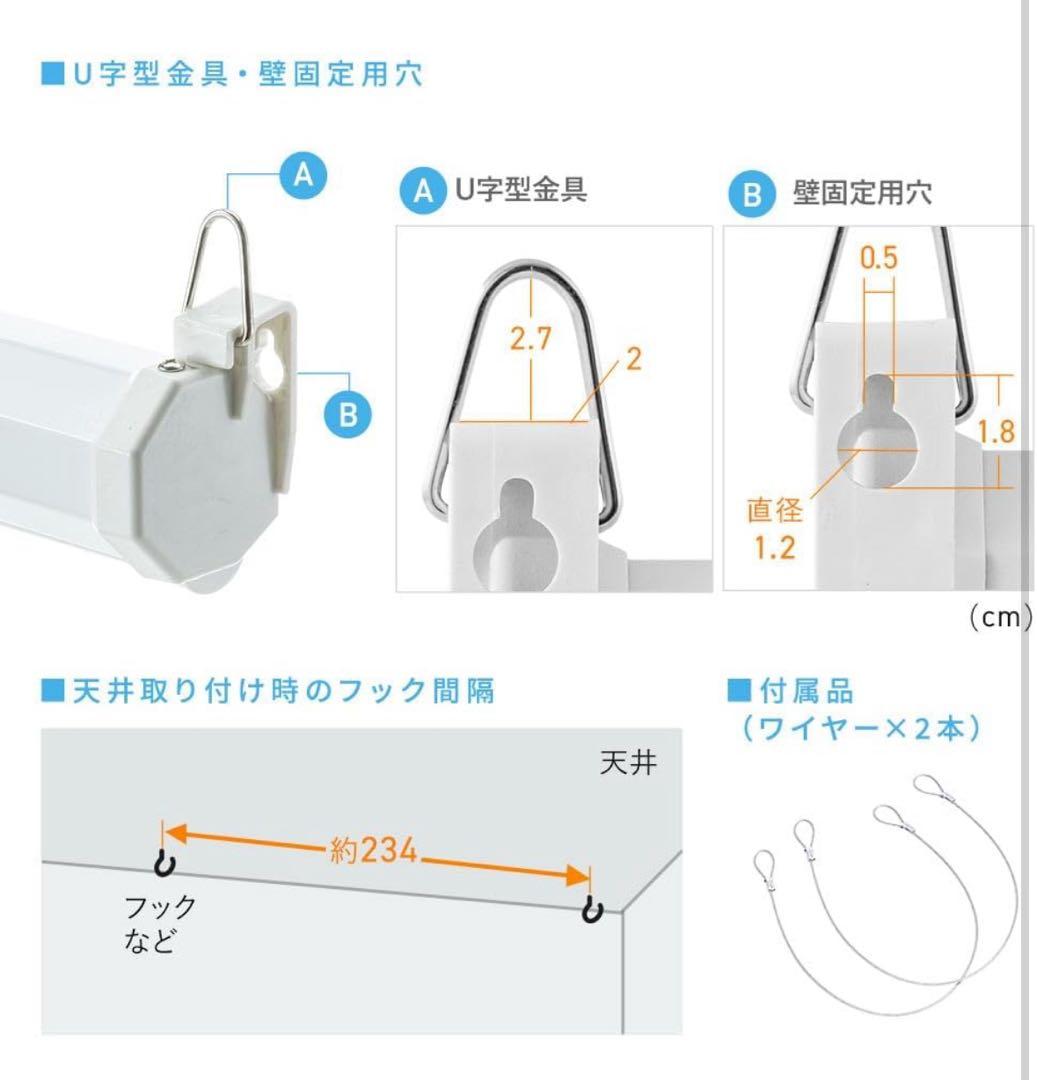 ■U字型金具・壁固定用穴

A

B

A U字型金具

2.7

2

B 壁固定用穴

0.5

1.8

直径
1.2

(cm)

■天井取り付け時のフック間隔

天井

約234

フック
など

■付属品
(ワイヤー×2本)