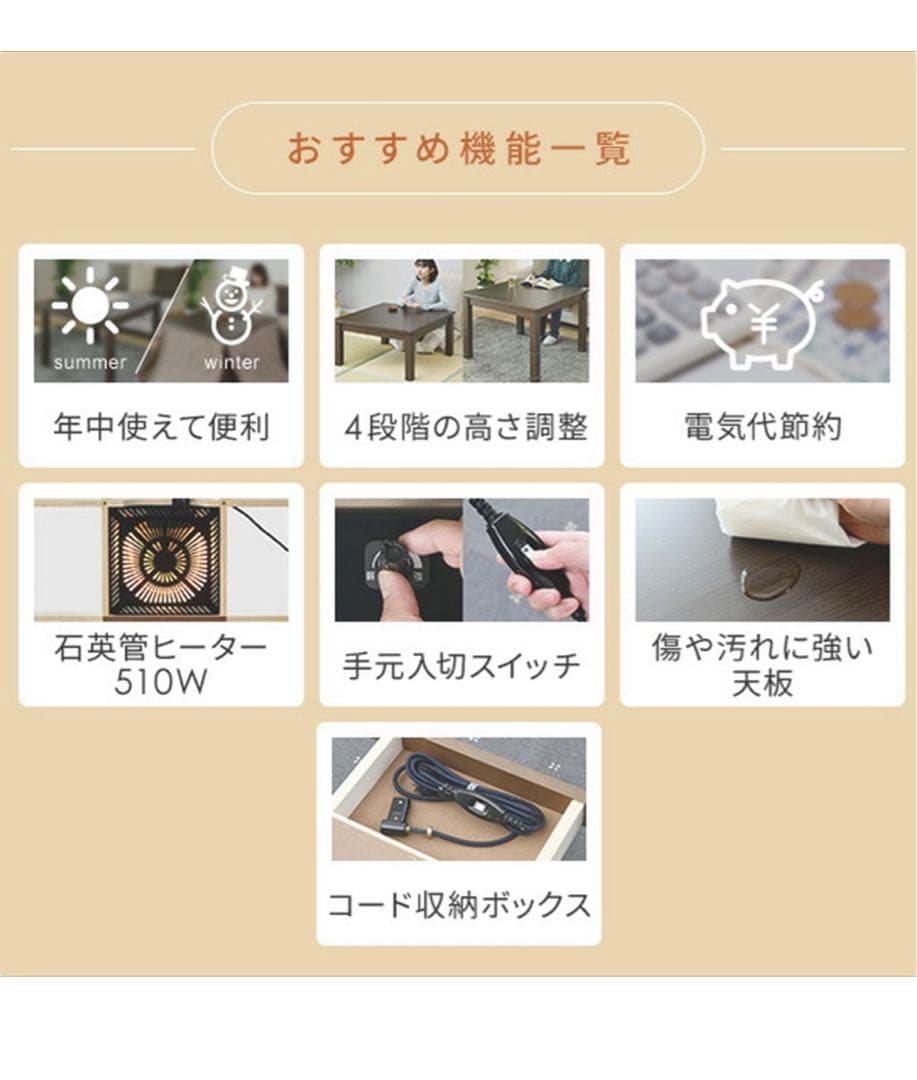 おすすめ機能一覧

summer winter

年中使えて便利

4段階の高さ調整

¥

電気代節約

石英管ヒーター 510W

手元入切スイッチ

傷や汚れに強い天板

コード収納ボックス