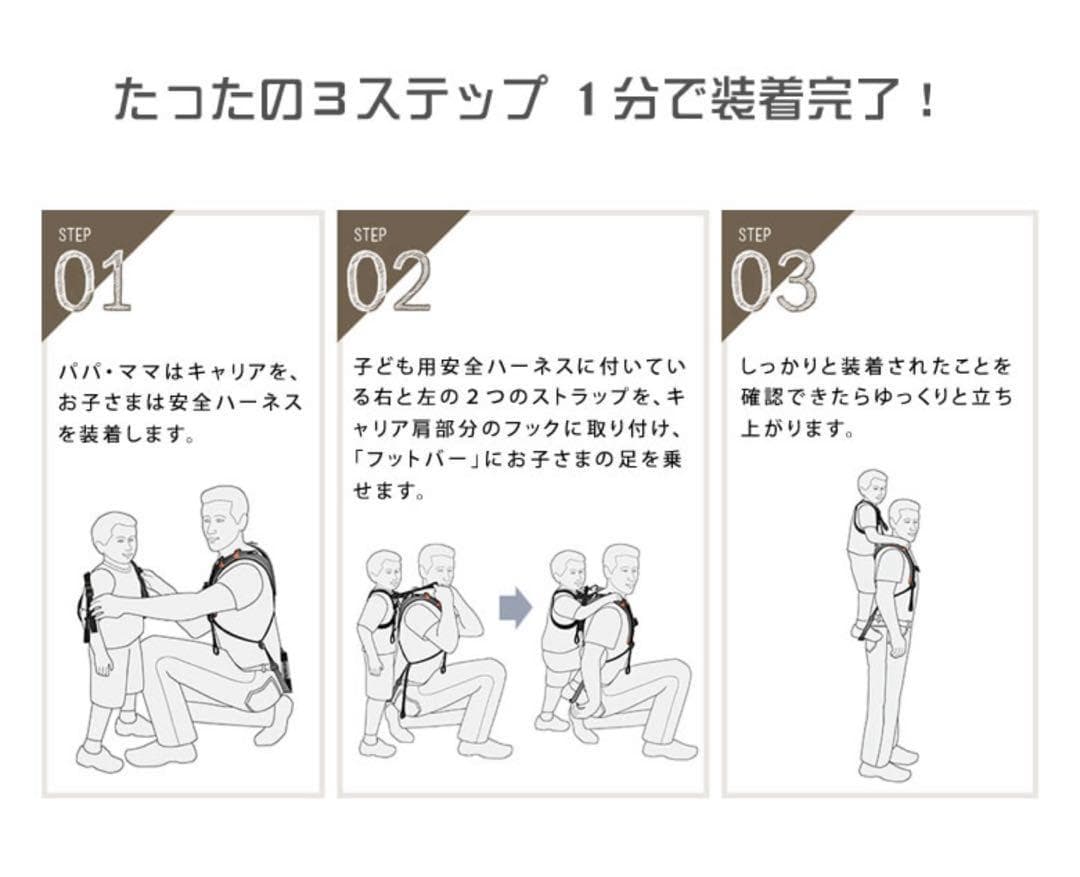 たったの3ステップ 1分で装着完了！

STEP
01

パパ・ママはキャリアを、お子さまは安全ハーネスを装着します。

STEP
02

子ども用安全ハーネスに付いている右と左の２つのストラップを、キャリア肩部分のフックに取り付け、「フットバー」にお子さまの足を乗せます。

STEP
03

しっかりと装着されたことを確認できたらゆっくりと立ち上がります。