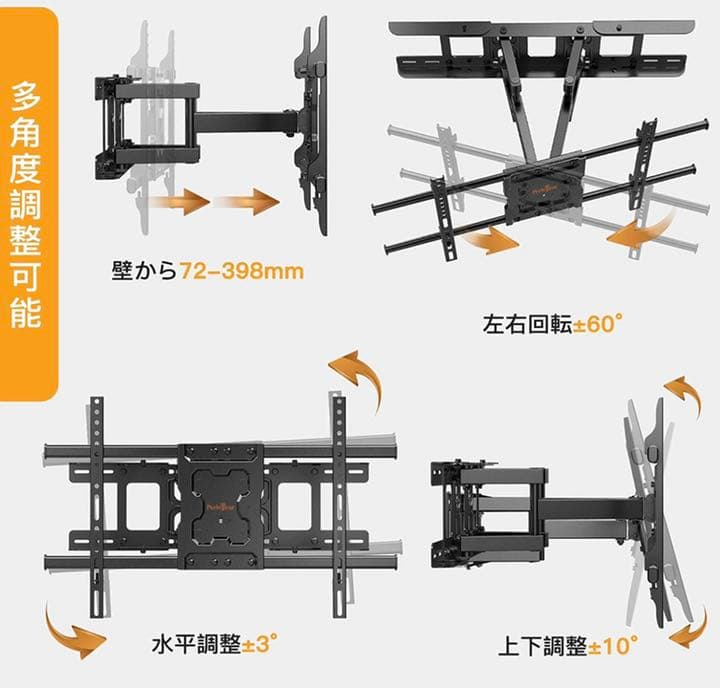 多角度調整可能

壁から72–398mm

左右回転±60°

水平調整±3°

上下調整±10°