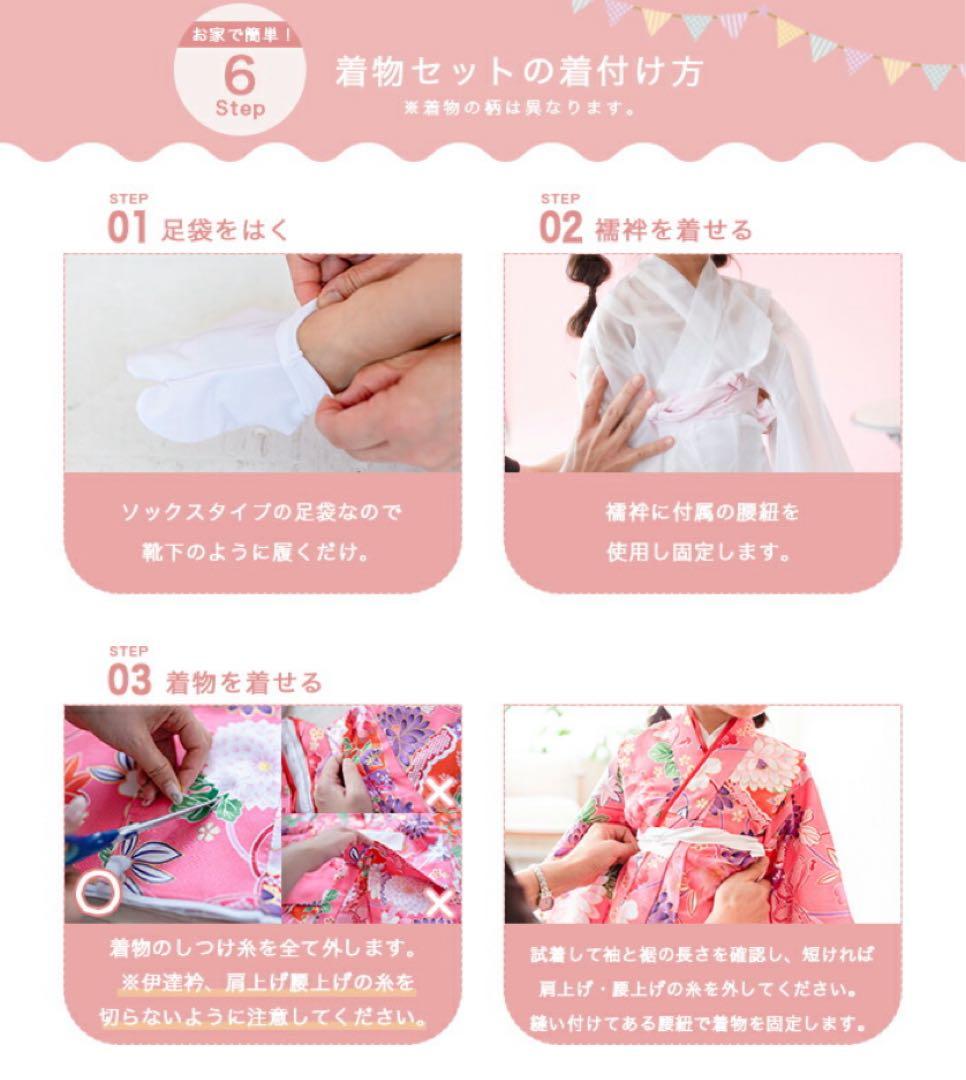 お家で簡単！
6
Step

着物セットの着付け方
※着物の柄は異なります。

STEP
01 足袋をはく

ソックスタイプの足袋なので
靴下のように履くだけ。

STEP
02 襦袢を着せる

襦袢に付属の腰紐を
使用し固定します。

STEP
03 着物を着せる

着物のしつけ糸を全て外します。
※伊達衿、肩上げ腰上げの糸を
切らないように注意してください。

試着して袖と裾の長さを確認し、短ければ
肩上げ・腰上げの糸を外してください。
縫い付けてある腰紐で着物を固定します。