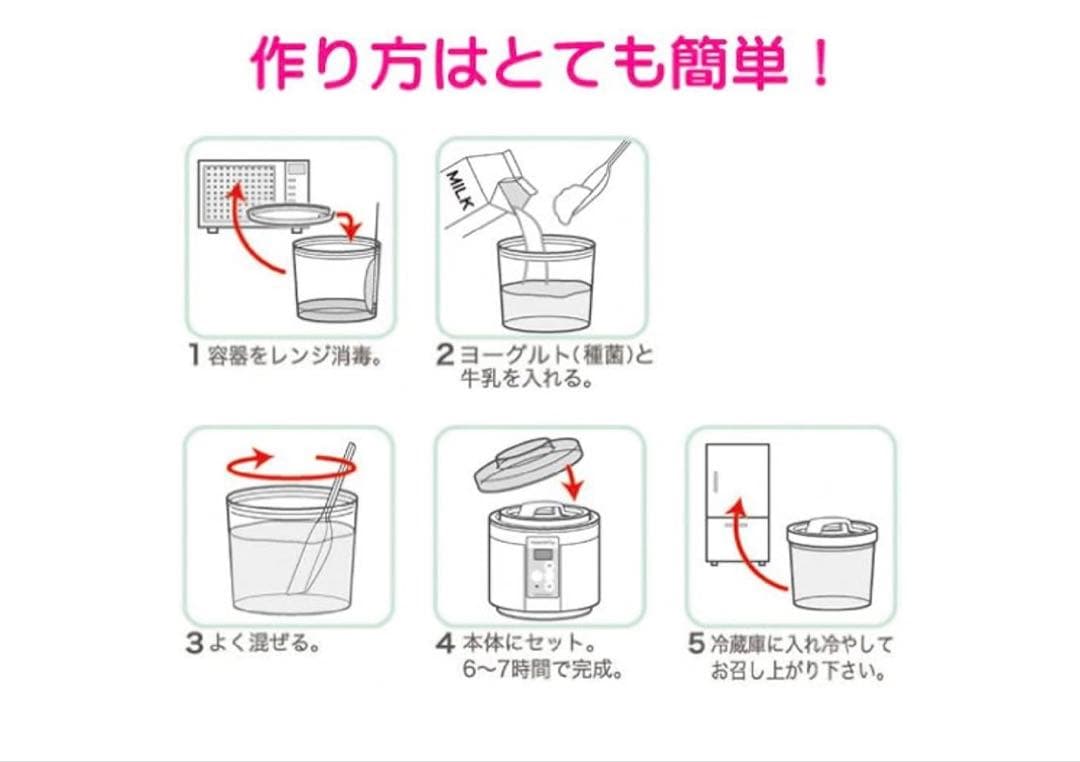 作り方はとても簡単！

MILK

1 容器をレンジ消毒。

2 ヨーグルト（種菌）と牛乳を入れる。

3 よく混ぜる。

4 本体にセット。6〜7時間で完成。

5 冷蔵庫に入れ冷やしてお召し上がり下さい。