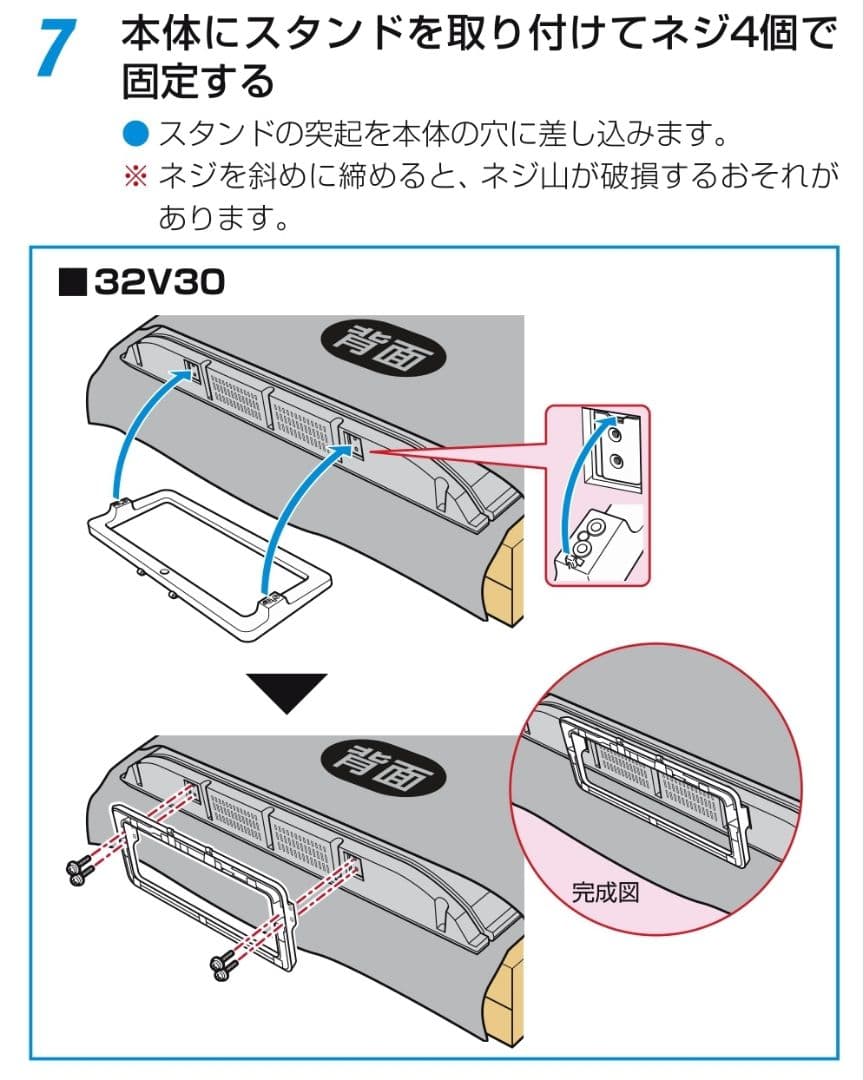 7 本体にスタンドを取り付けてネジ4個で固定する

● スタンドの突起を本体の穴に差し込みます。
※ ネジを斜めに締めると、ネジ山が破損するおそれがあります。

■32V30

背面

背面

完成図