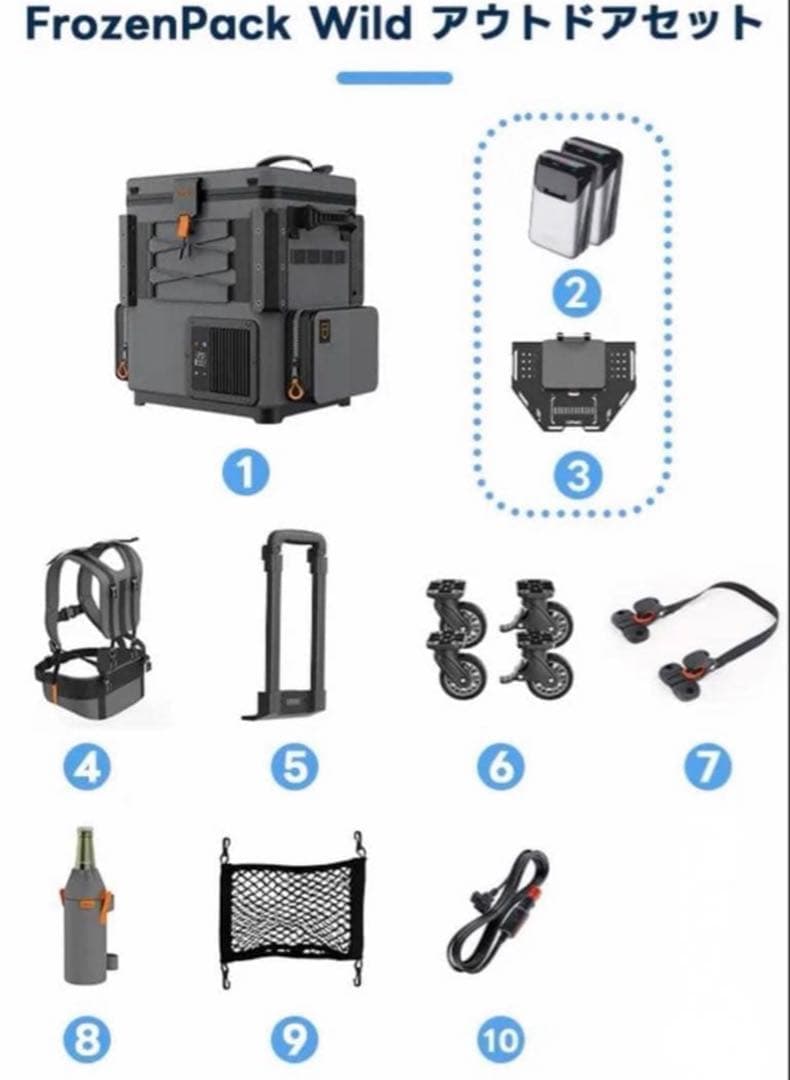 FrozenPack Wild アウトドアセット

1

2

3

4

5

6

7

8

9

10