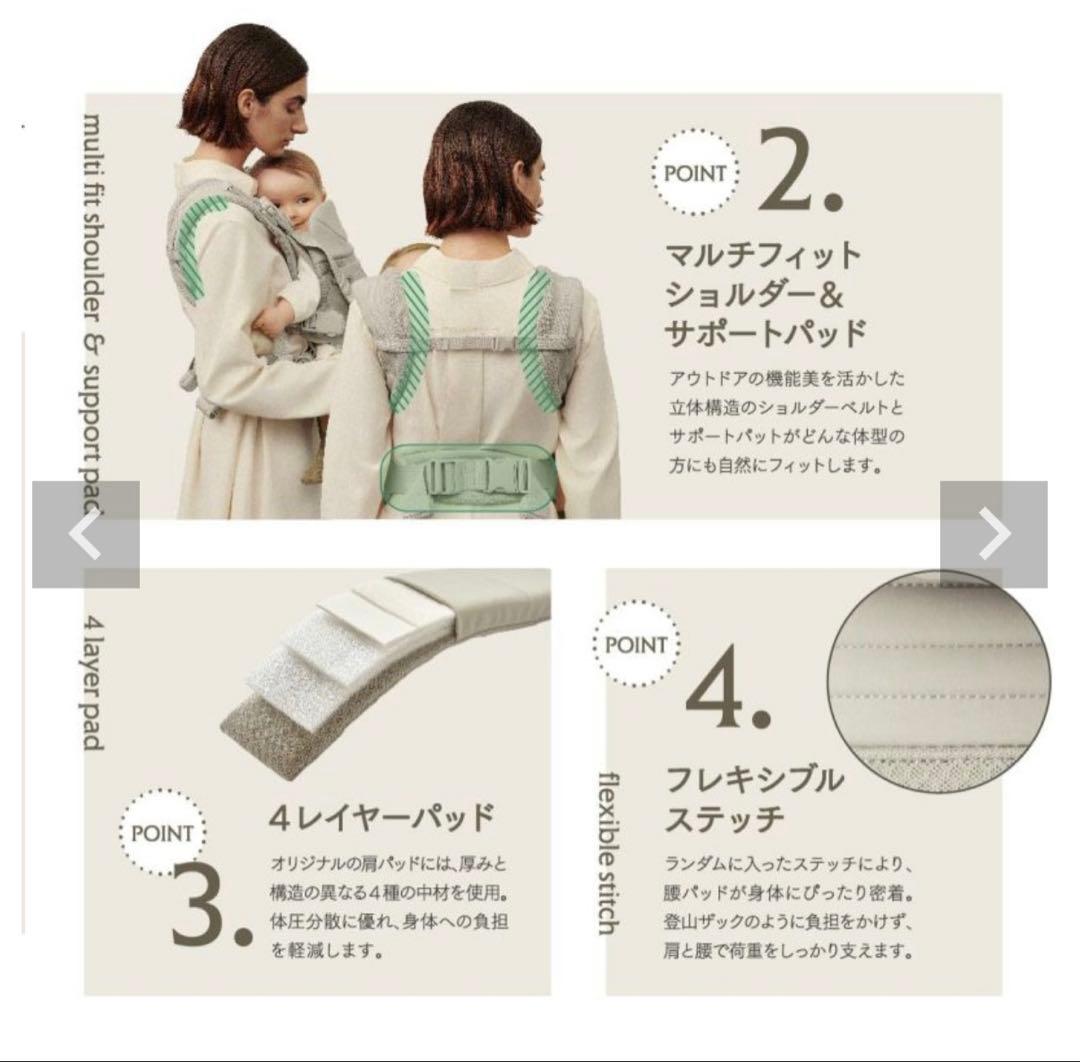 multi fit shoulder & support pad

POINT 2.

マルチフィット
ショルダー&
サポートパッド

アウトドアの機能美を活かした立体構造のショルダーベルトとサポートパットがどんな体型の方にも自然にフィットします。

4 layer pad

POINT 3.

4レイヤーパッド

オリジナルの肩パッドには、厚みと構造の異なる4種の中材を使用。体圧分散に優れ、身体への負担を軽減します。

flexible stitch

POINT 4.

フレキシブル
ステッチ

ランダムに入ったステッチにより、腰パッドが身体にぴったり密着。登山ザックのように負担をかけず、肩と腰で荷重をしっかり支えます。