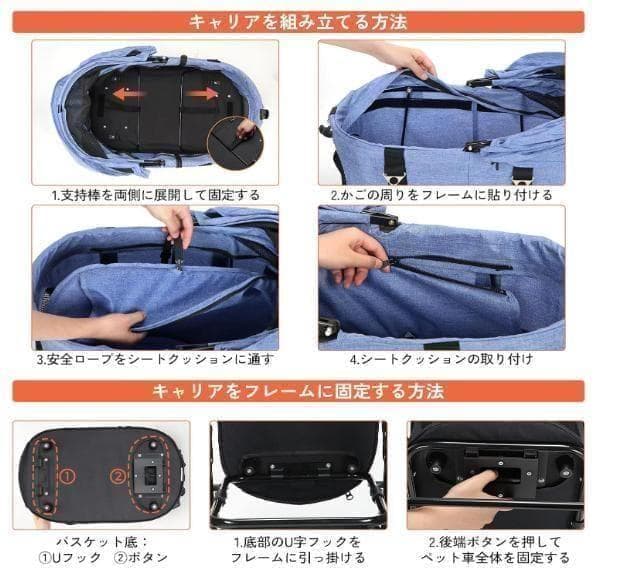 キャリアを組み立てる方法

1.支持棒を両側に展開して固定する

2.かごの周りをフレームに貼り付ける

3.安全ロープをシートクッションに通す

4.シートクッションの取り付け

キャリアをフレームに固定する方法

①

②

バスケット底：
①Uフック　②ボタン

1.底部のU字フックを
フレームに引っ掛ける

2.後端ボタンを押して
ペット車全体を固定する