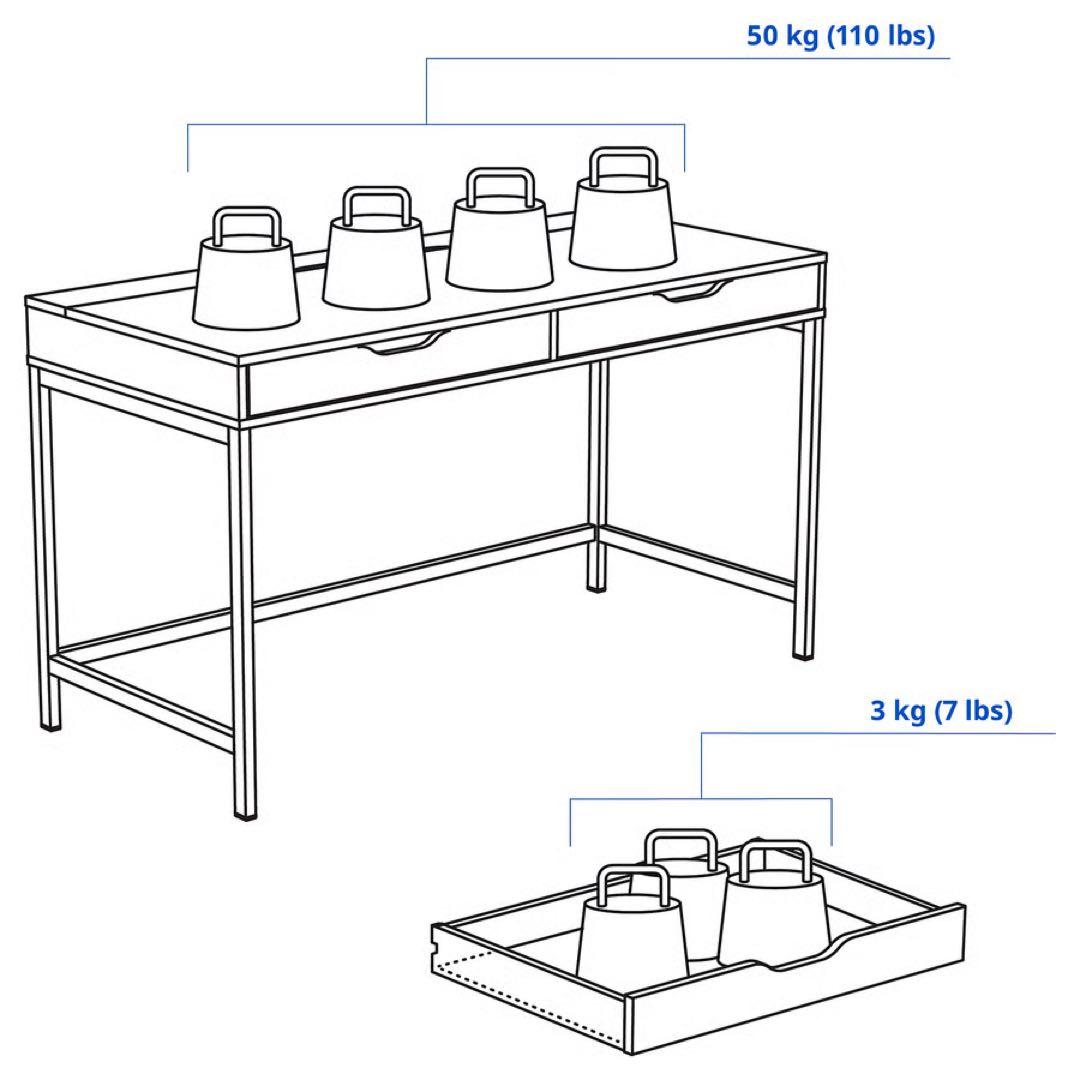 50 kg (110 lbs)

3 kg (7 lbs)