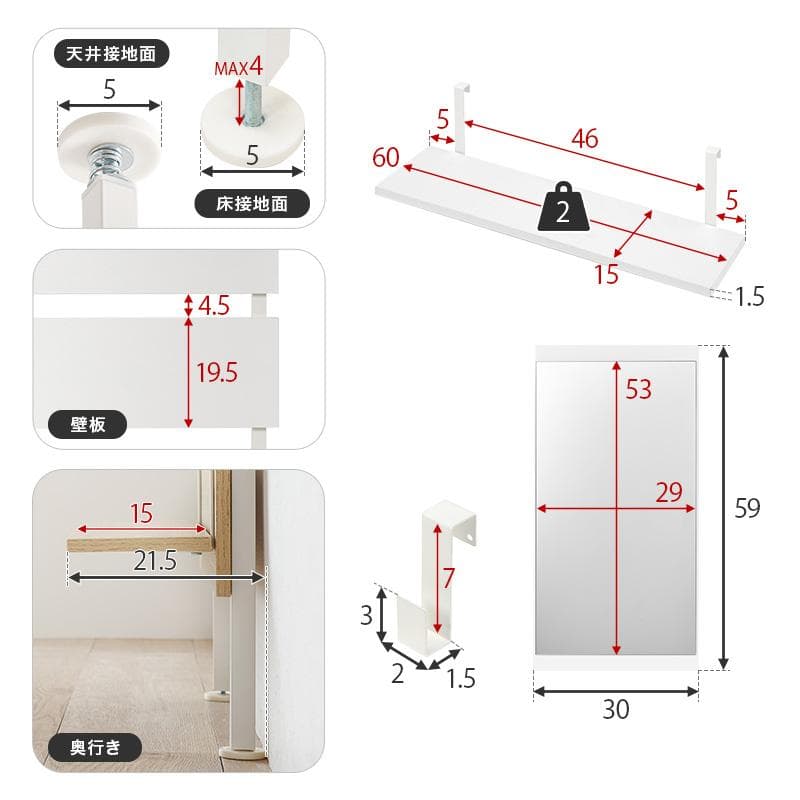 天井接地面
5
MAX4
5
床接地面

4.5
19.5
壁板

15
21.5
奥行き

5
46
60
2
5
15
1.5

53
29
59
30

7
3
2
1.5