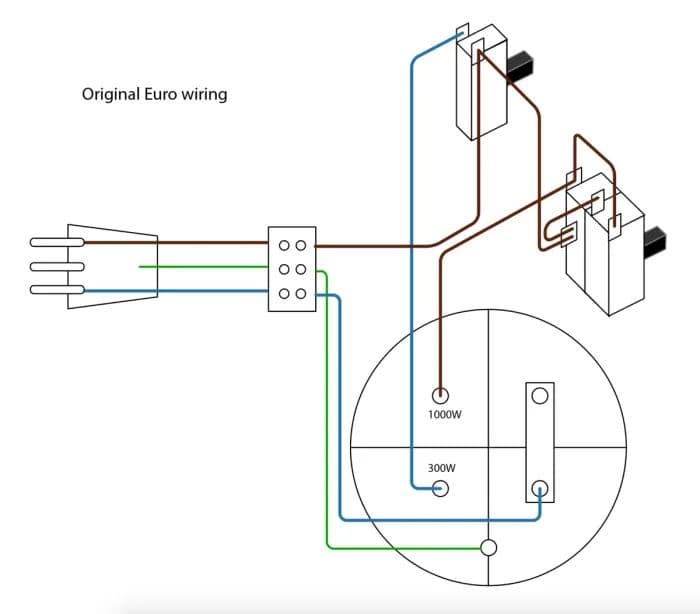 Original Euro wiring

1000W

300W