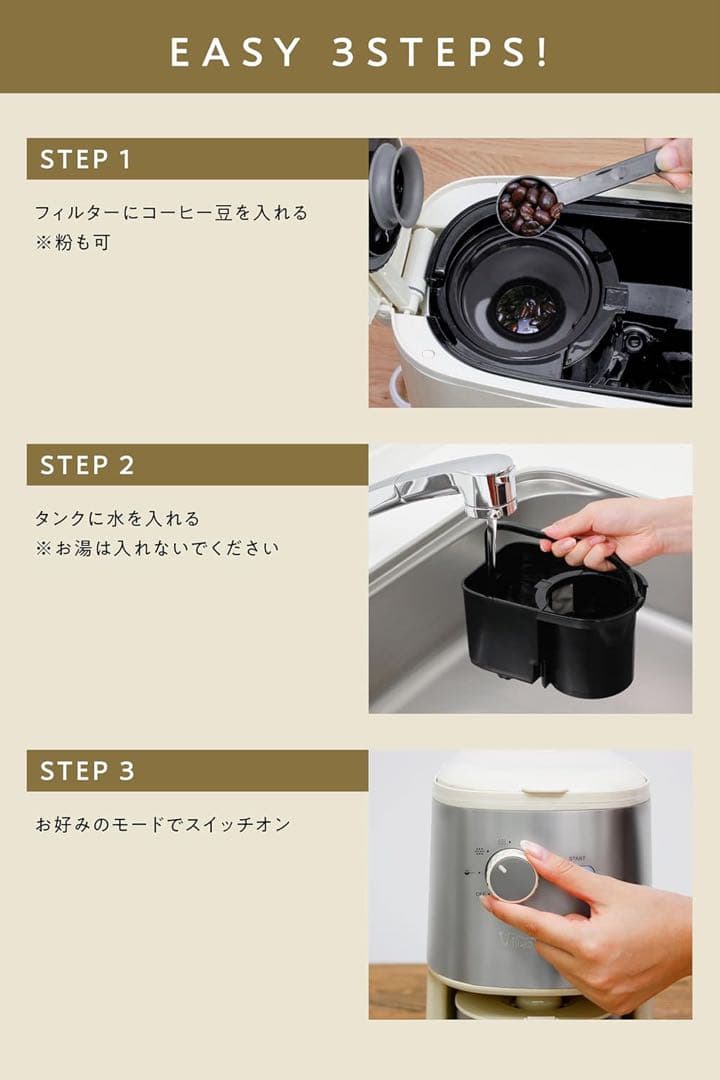 EASY 3STEPS!

STEP 1

フィルターにコーヒー豆を入れる
※粉も可

STEP 2

タンクに水を入れる
※お湯は入れないでください

STEP 3

お好みのモードでスイッチオン

START

OFF